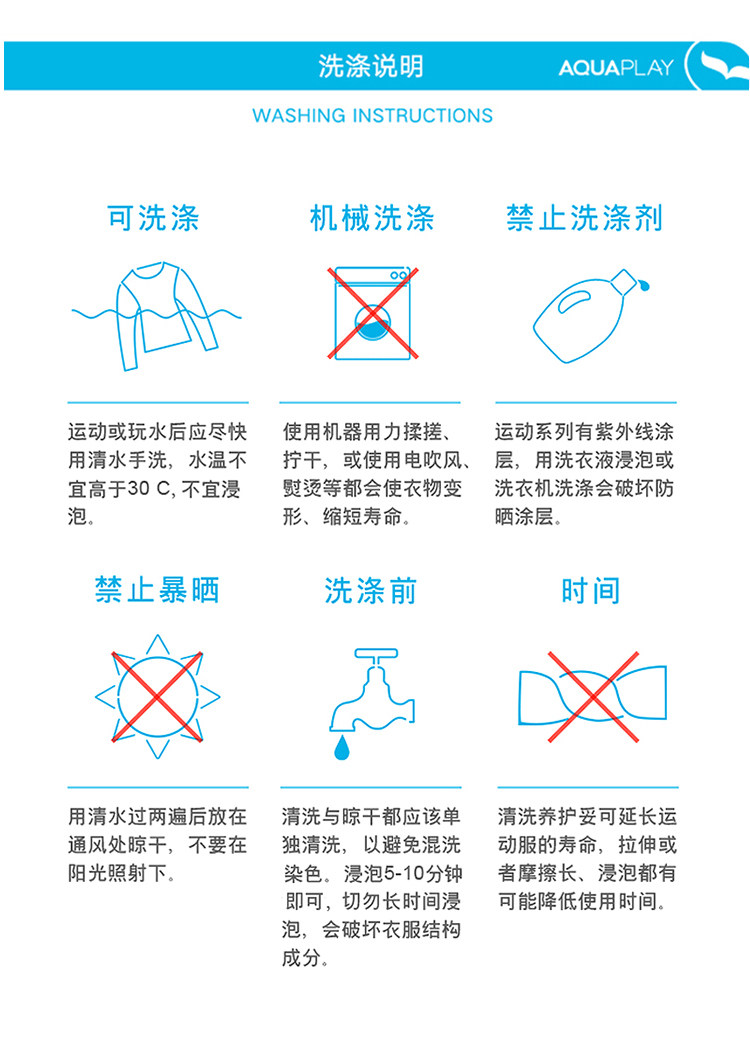 洗涤说明

AQUAPLAY

WASHING INSTRUCTIONS

可洗涤

运动或玩水后应尽快用清水手洗，水温不宜高于30 C, 不宜浸泡。

机械洗涤

使用机器用力揉搓、拧干，或使用电吹风、熨烫等都会使衣物变形、缩短寿命。

禁止洗涤剂

运动系列有紫外线涂层，用洗衣液浸泡或洗衣机洗涤会破坏防晒涂层。

禁止暴晒

用清水过两遍后放在通风处晾干，不要在阳光照射下。

洗涤前

清洗与晾干都应该单独清洗，以避免混洗染色。浸泡5-10分钟即可，切勿长时间浸泡，会破坏衣服结构成分。

时间

清洗养护妥可延长运动服的寿命，拉伸或者摩擦长、浸泡都有可能降低使用时间。