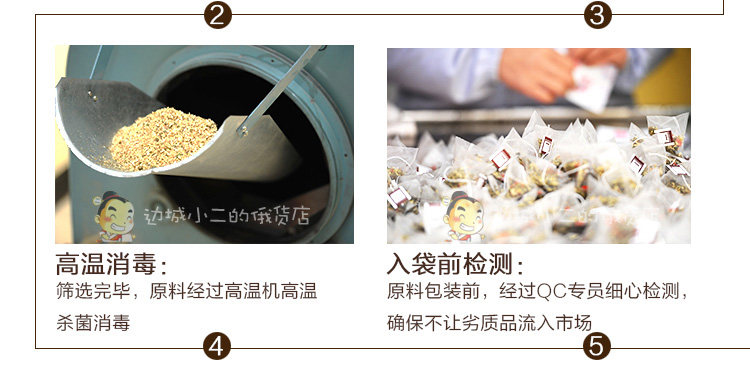 ②

③

边城小二的俄货店

高温消毒：
筛选完毕，原料经过高温机高温杀菌消毒

入袋前检测：
原料包装前，经过QC专员细心检测，确保不让劣质品流入市场

④

⑤