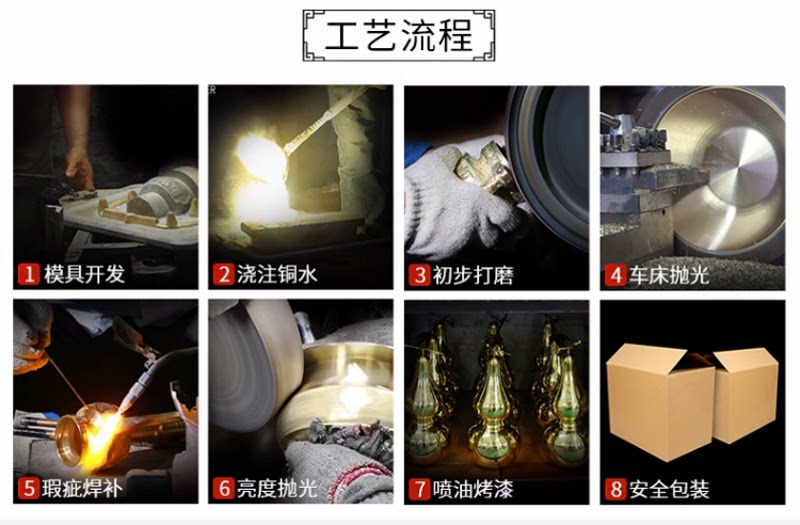 工艺流程

1 模具开发

2 浇注铜水

3 初步打磨

4 车床抛光

5 瑕疵焊补

6 亮度抛光

7 喷油烤漆

8 安全包装