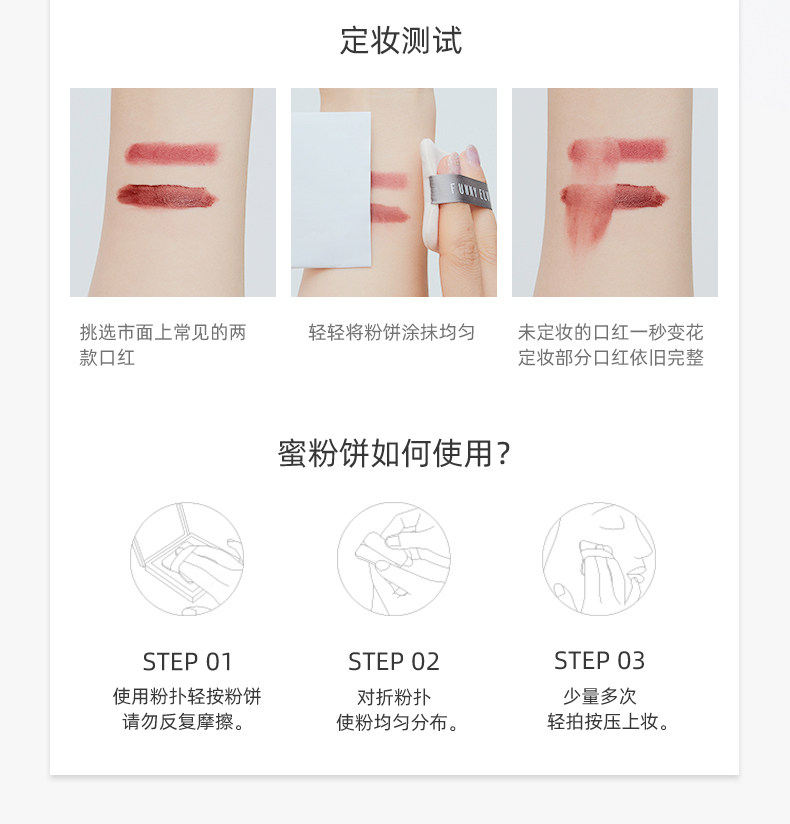 定妆测试

FUNNY EL

挑选市面上常见的两款口红

轻轻将粉饼涂抹均匀

未定妆的口红一秒变花
定妆部分口红依旧完整

蜜粉饼如何使用?

STEP 01
使用粉扑轻按粉饼
请勿反复摩擦。

STEP 02
对折粉扑
使粉均匀分布。

STEP 03
少量多次
轻拍按压上妆。