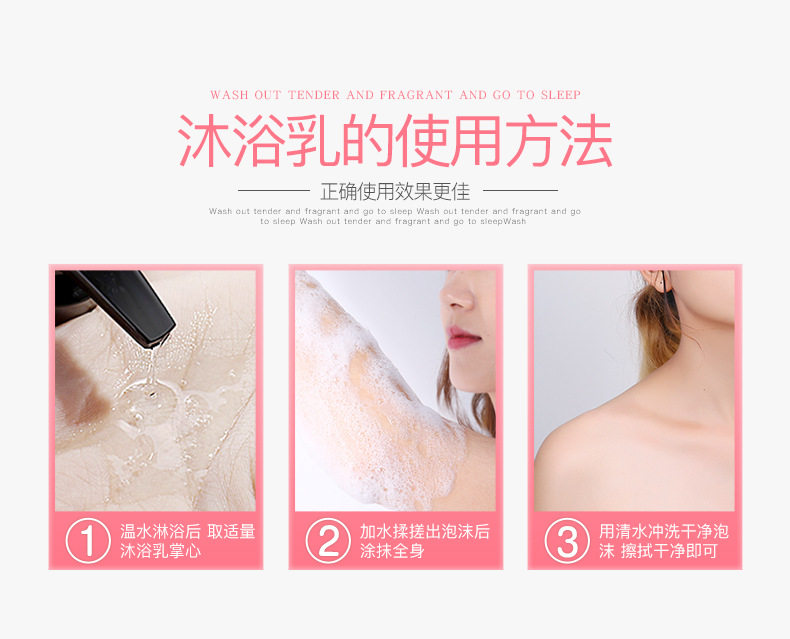 WASH OUT TENDER AND FRAGRANT AND GO TO SLEEP

沐浴乳的使用方法

正确使用效果更佳

Wash out tender and fragrant and go to sleep Wash out tender and fragrant and go to sleep Wash out tender and fragrant and go to sleepWash

1 温水淋浴后 取适量沐浴乳掌心

2 加水揉搓出泡沫后涂抹全身

3 用清水冲洗干净泡沫 擦拭干净即可