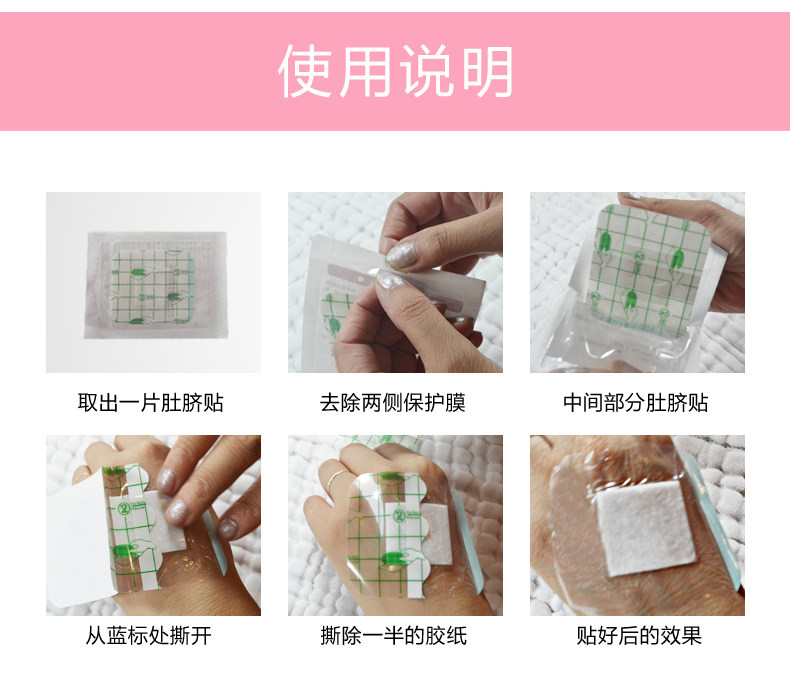 使用说明

取出一片肚脐贴

去除两侧保护膜

中间部分肚脐贴

从蓝标处撕开

撕除一半的胶纸

贴好后的效果