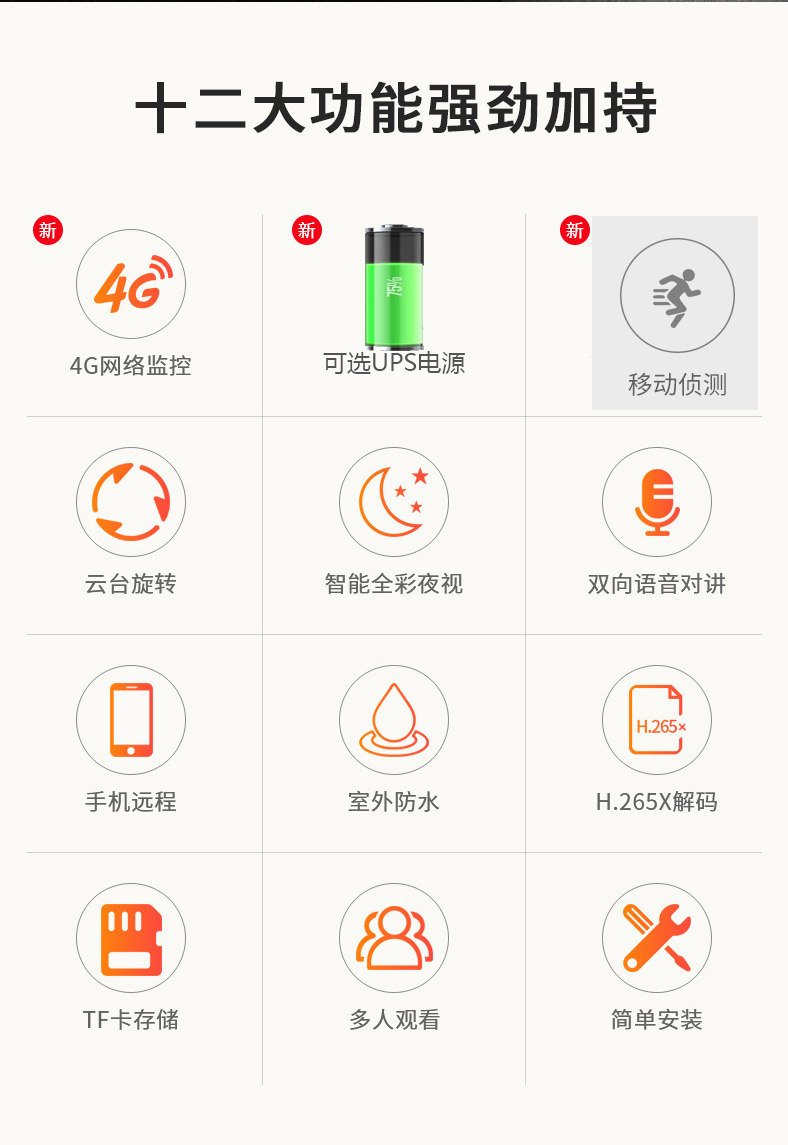 十二大功能强劲加持

新

4G

4G网络监控

新

75%

可选UPS电源

新

移动侦测

云台旋转

智能全彩夜视

双向语音对讲

手机远程

室外防水

H.265×

H.265X解码

TF卡存储

多人观看

简单安装