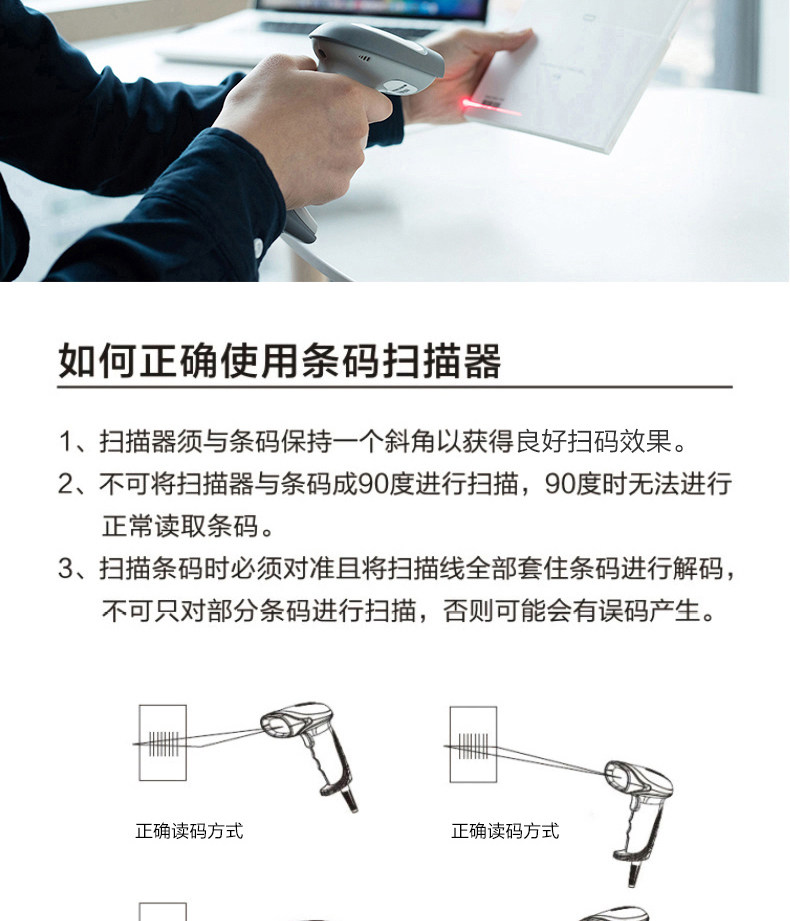 如何正确使用条码扫描器

1、扫描器须与条码保持一个斜角以获得良好扫码效果。
2、不可将扫描器与条码成90度进行扫描，90度时无法进行正常读取条码。
3、扫描条码时必须对准且将扫描线全部套住条码进行解码，不可只对部分条码进行扫描，否则可能会有误码产生。

正确读码方式

正确读码方式