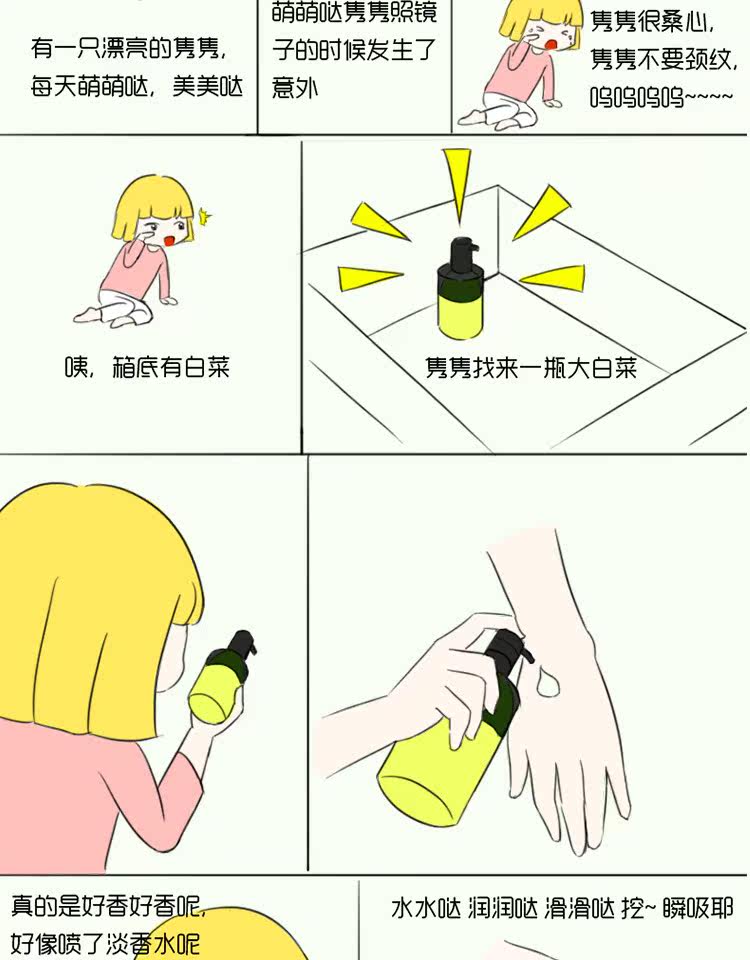 有一只漂亮的隽隽，每天萌萌哒，美美哒

萌萌哒隽隽照镜子的时候发生了意外

隽隽很桑心，隽隽不要颈纹，呜呜呜呜~~~~

咦，箱底有白菜

隽隽找来一瓶大白菜

真的是好香好香呢，好像喷了淡香水呢

水水哒 润润哒 滑滑哒 挖~ 瞬吸耶