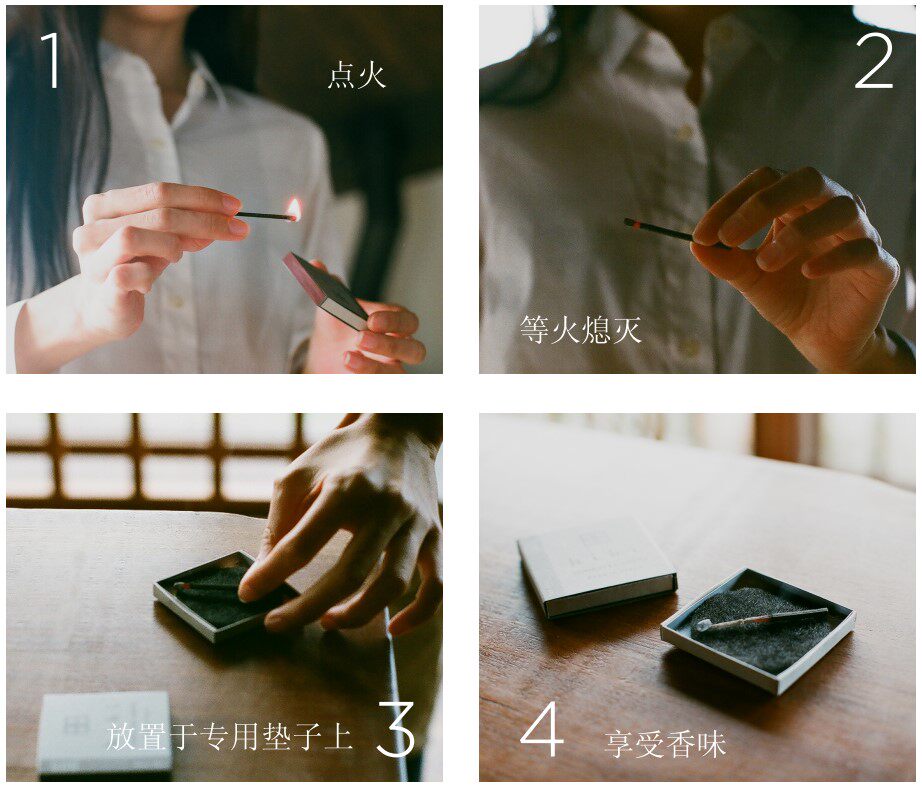 1 点火

2 等火熄灭

放置于专用垫子上 3

4 享受香味