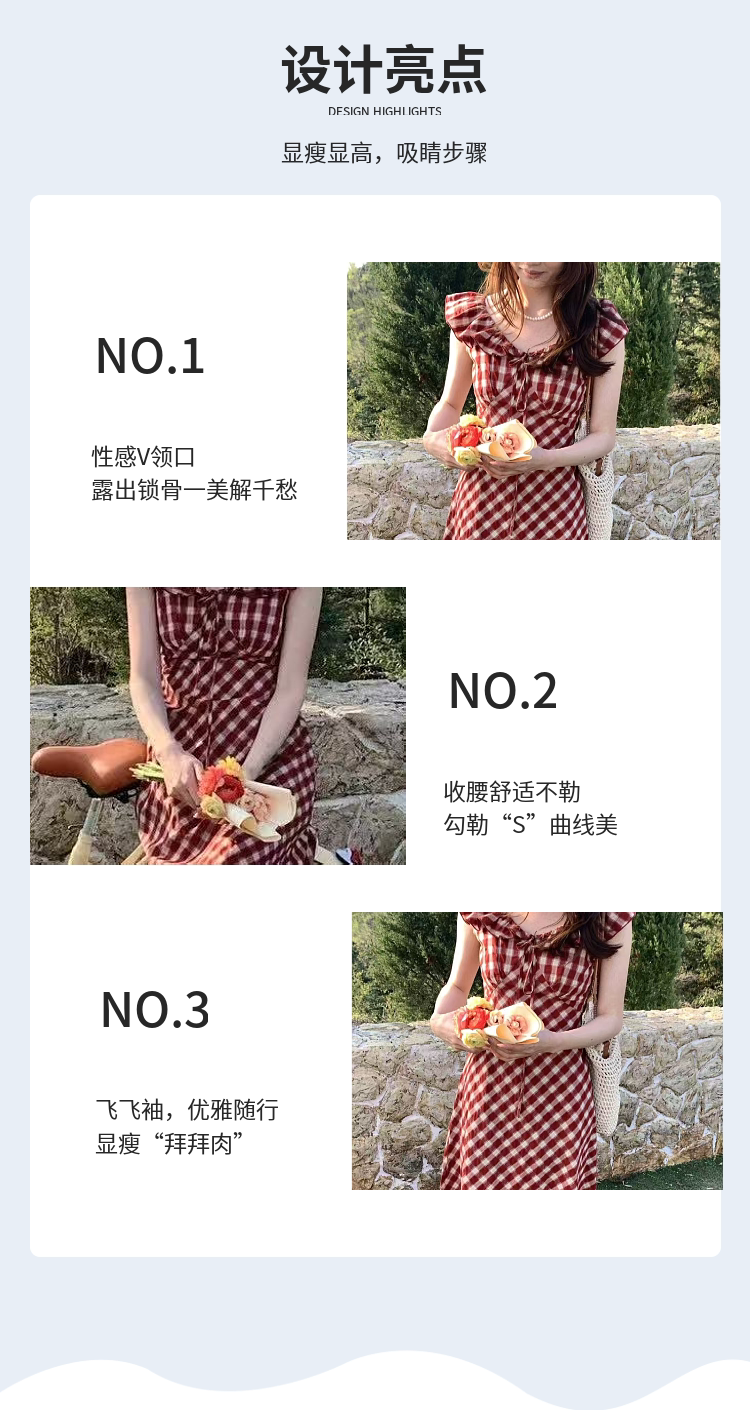 设计亮点
DESIGN HIGHLIGHTS
显瘦显高，吸睛步骤

NO.1

性感V领口
露出锁骨一美解千愁

NO.2

收腰舒适不勒
勾勒“S”曲线美

NO.3

飞飞袖，优雅随行
显瘦“拜拜肉”