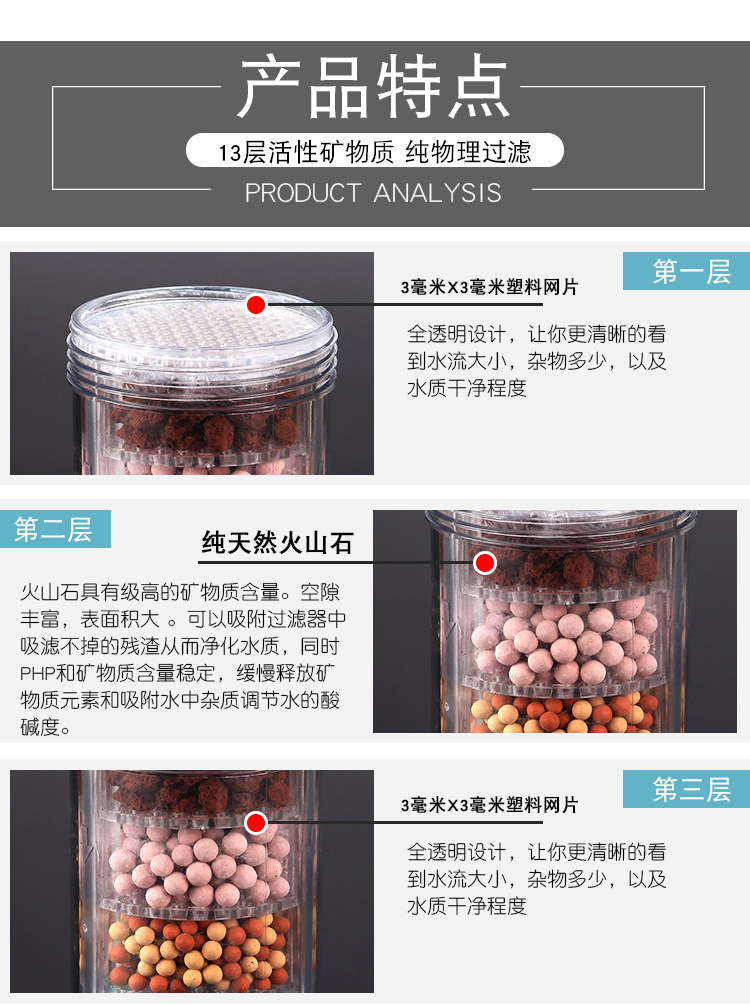 产品特点

13层活性矿物质 纯物理过滤

PRODUCT ANALYSIS

第一层

3毫米X3毫米塑料网片

全透明设计，让你更清晰的看到水流大小，杂物多少，以及水质干净程度

第二层

纯天然火山石

火山石具有级高的矿物质含量。空隙丰富，表面积大 。可以吸附过滤器中吸滤不掉的残渣从而净化水质，同时PHP和矿物质含量稳定，缓慢释放矿物质元素和吸附水中杂质调节水的酸碱度。

第三层

3毫米X3毫米塑料网片

全透明设计，让你更清晰的看到水流大小，杂物多少，以及水质干净程度