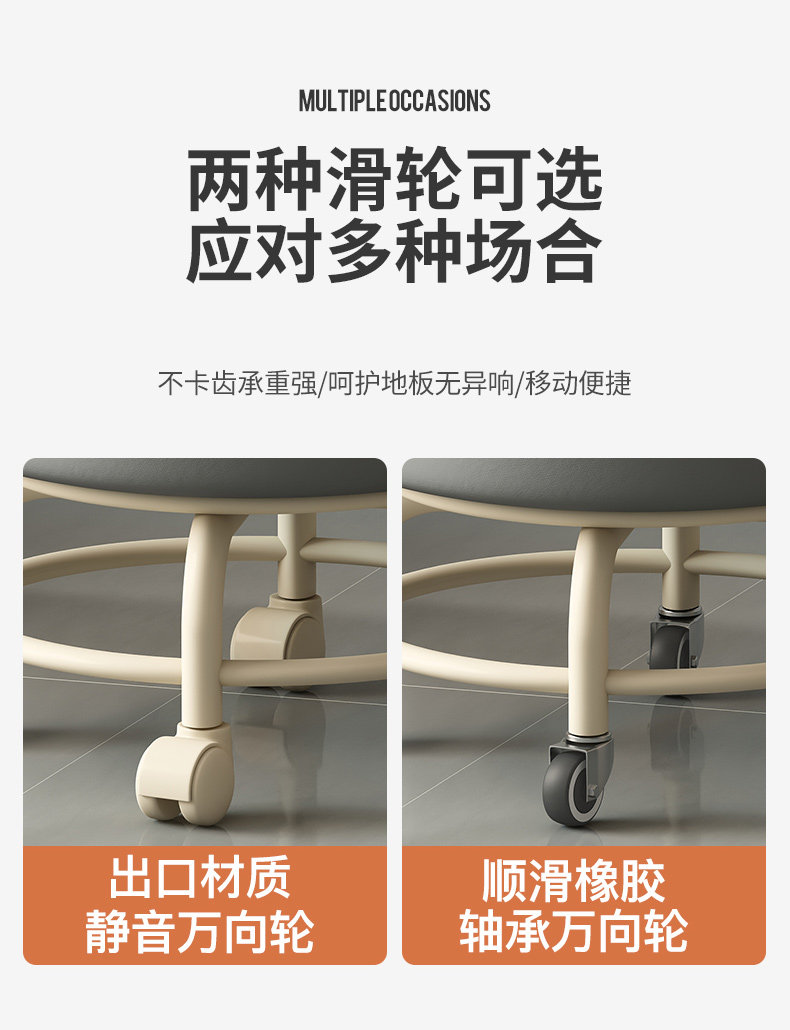 MULTIPLE OCCASIONS

两种滑轮可选
应对多种场合

不卡齿承重强/呵护地板无异响/移动便捷

出口材质
静音万向轮

顺滑橡胶
轴承万向轮