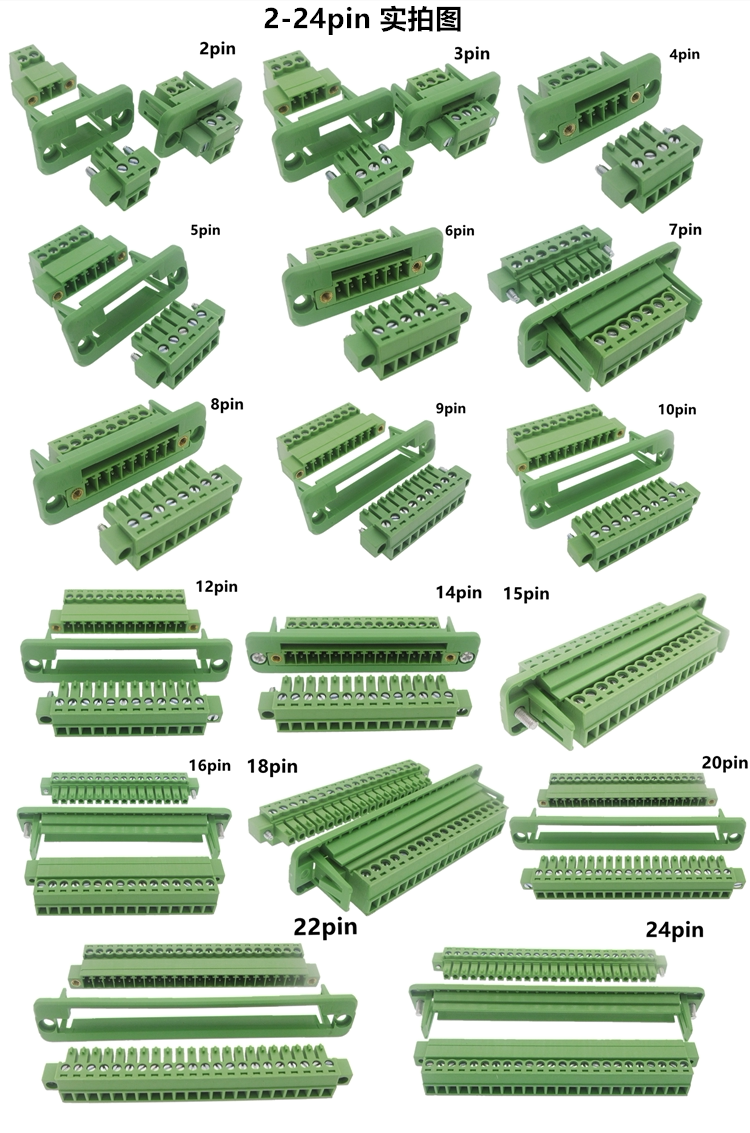 2-24pin 实拍图

2pin

3pin

4pin

5pin

6pin

7pin

8pin

9pin

10pin

12pin

14pin

15pin

16pin

18pin

20pin

22pin

24pin