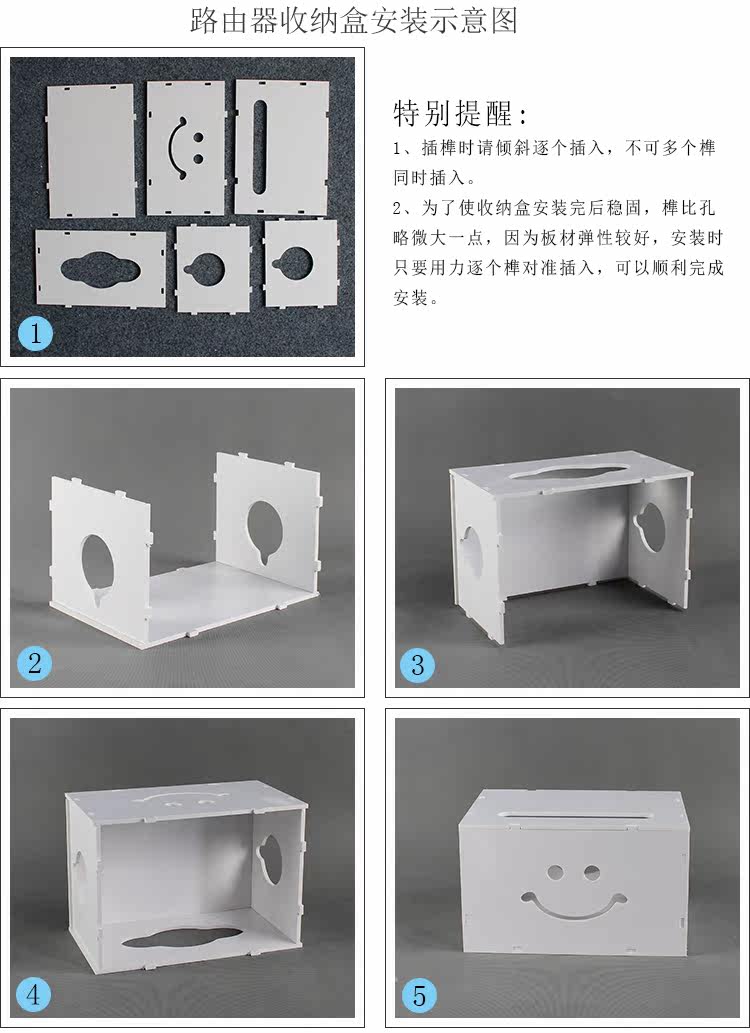 路由器收纳盒安装示意图

1

特别提醒：

1、插榫时请倾斜逐个插入，不可多个榫同时插入。

2、为了使收纳盒安装完后稳固，榫比孔略微大一点，因为板材弹性较好，安装时只要用力逐个榫对准插入，可以顺利完成安装。

2

3

4

5