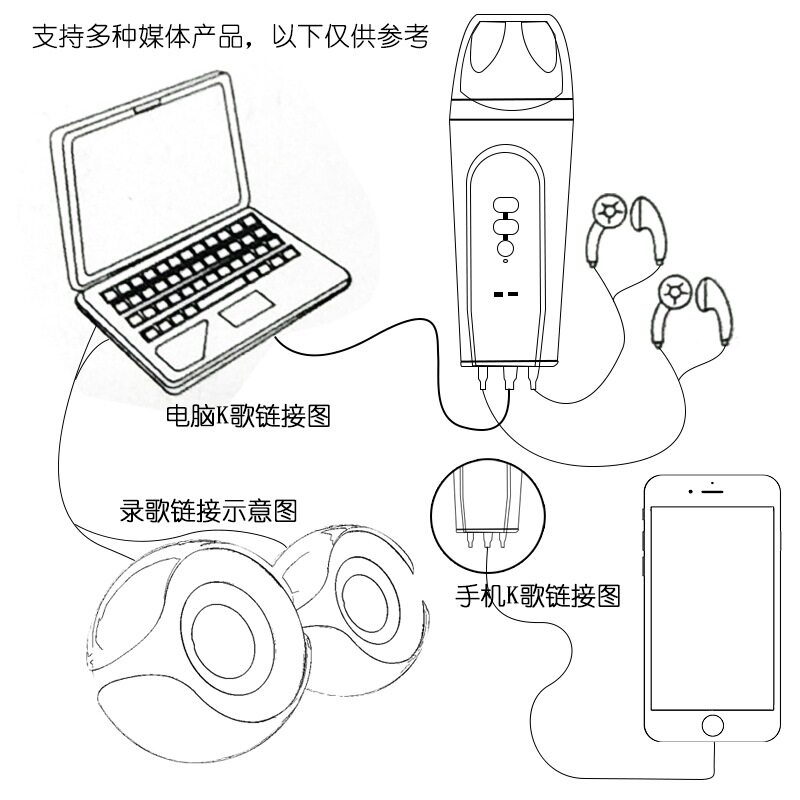 支持多种媒体产品，以下仅供参考

电脑K歌链接图

录歌链接示意图

手机K歌链接图