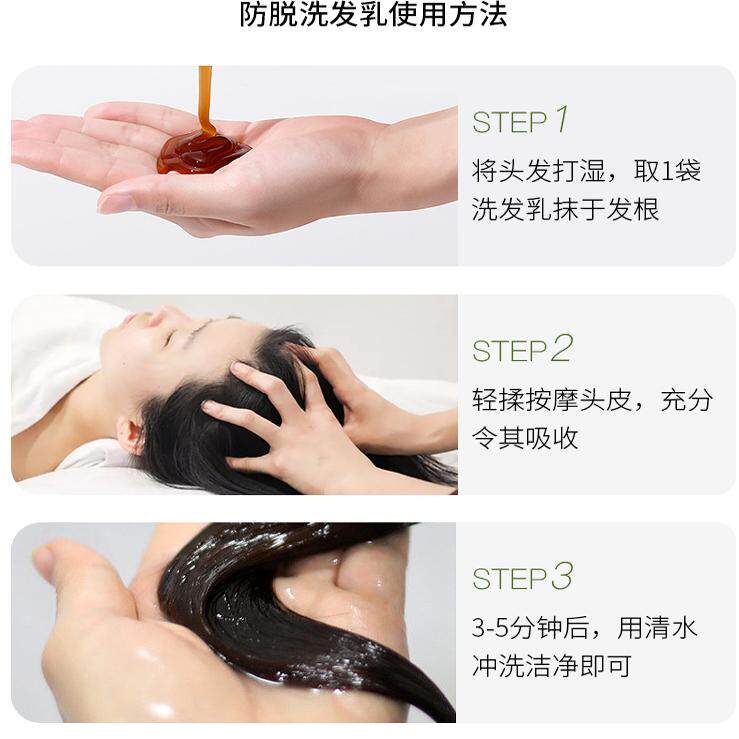 防脱洗发乳使用方法

STEP 1
将头发打湿，取1袋洗发乳抹于发根

STEP 2
轻揉按摩头皮，充分令其吸收

STEP 3
3-5分钟后，用清水冲洗洁净即可