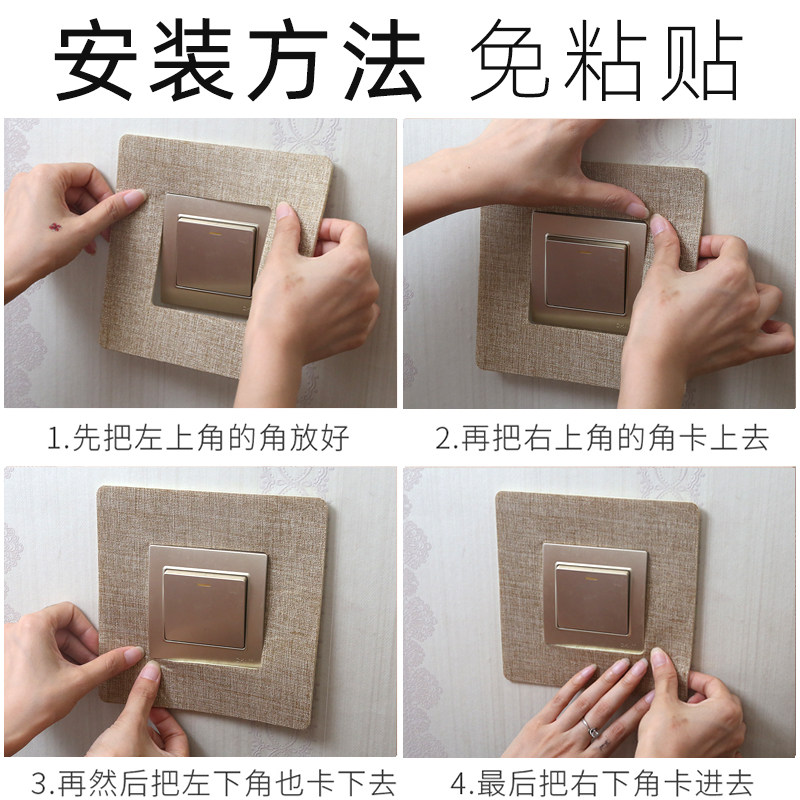 安装方法 免粘贴

1.先把左上角的角放好

2.再把右上角的角卡上去

3.再然后把左下角也卡下去

4.最后把右下角卡进去