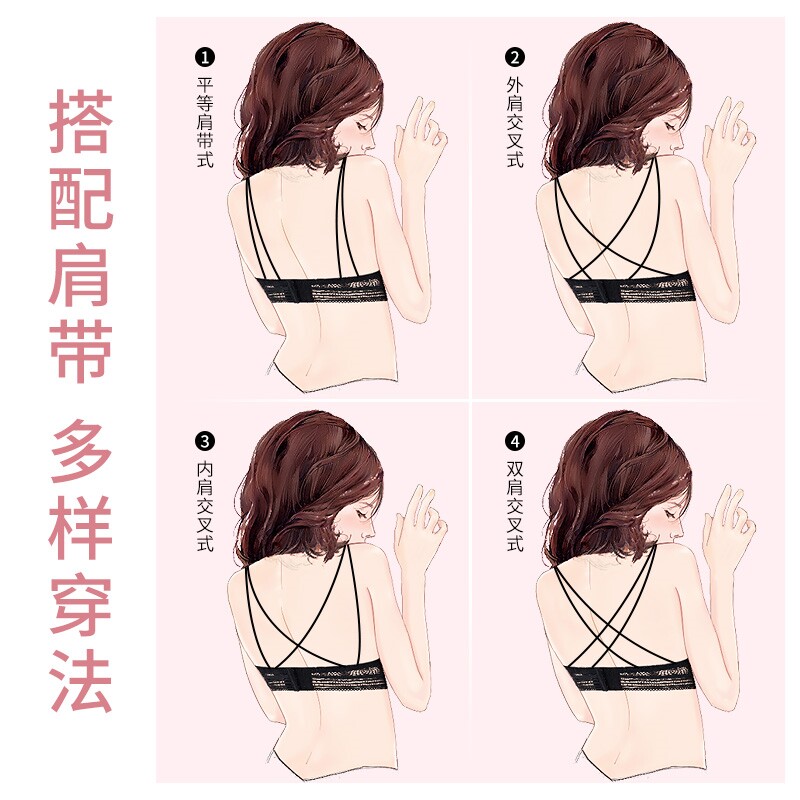 搭配肩带 多样穿法

❶ 平等肩带式

❷ 外肩交叉式

❸ 内肩交叉式

❹ 双肩交叉式