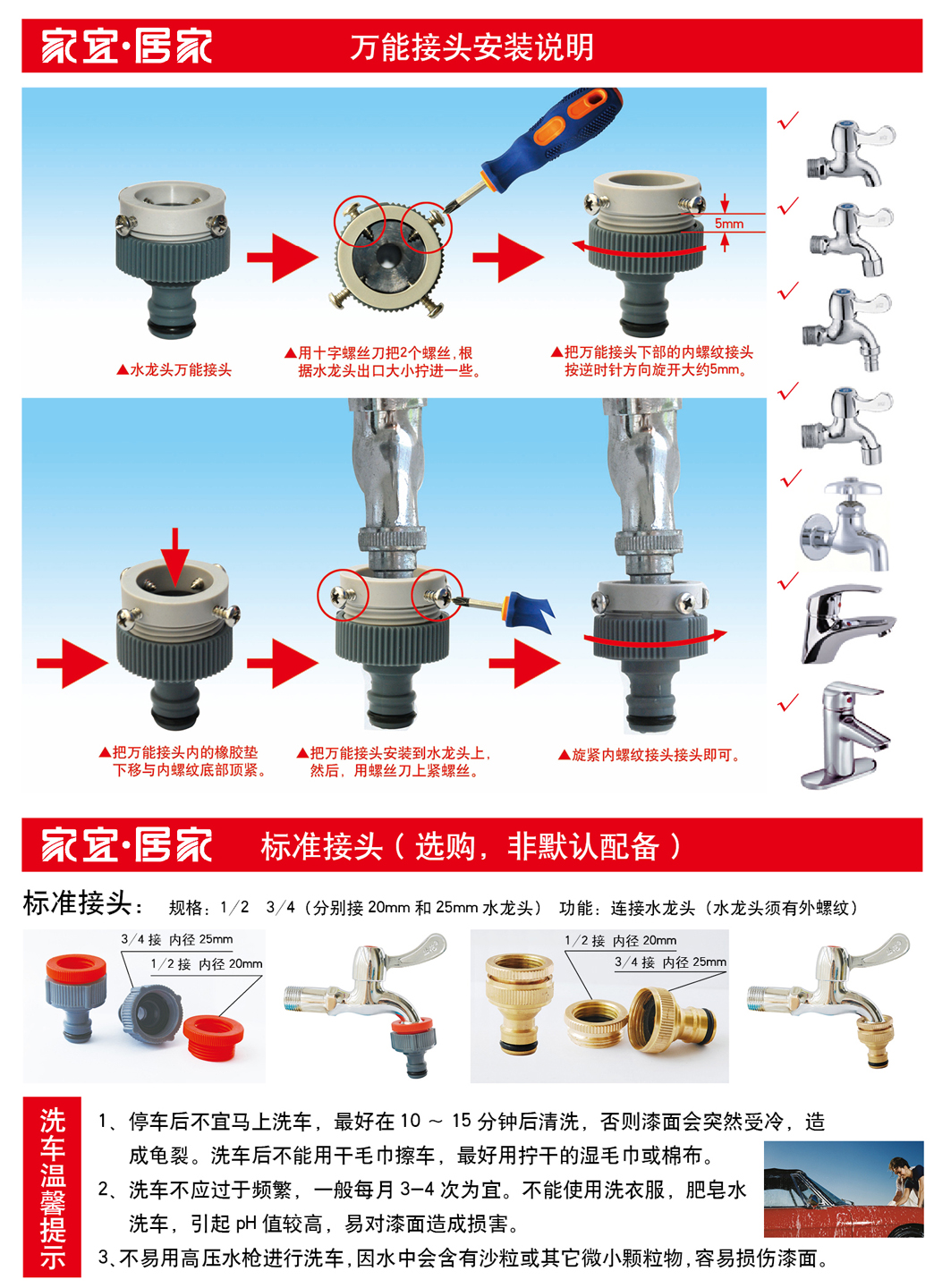 家宜·居家　万能接头安装说明

5mm

▲水龙头万能接头

▲用十字螺丝刀把2个螺丝，根据水龙头出口大小拧进一些。

▲把万能接头下部的内螺纹接头按逆时针方向旋开大约5mm。

▲把万能接头内的橡胶垫下移与内螺纹底部顶紧。

▲把万能接头安装到水龙头上，然后，用螺丝刀上紧螺丝。

▲旋紧内螺纹接头接头即可。

家宜·居家　标准接头（选购，非默认配备）

标准接头：　规格：1/2　3/4（分别接 20mm 和 25mm 水龙头）　功能：连接水龙头（水龙头须有外螺纹）

3/4 接　内径 25mm
1/2 接　内径 20mm

1/2 接　内径 20mm
3/4 接　内径 25mm

洗车温馨提示

1、停车后不宜马上洗车，最好在 10 ～ 15 分钟后清洗，否则漆面会突然受冷，造成龟裂。洗车后不能用干毛巾擦车，最好用拧干的湿毛巾或棉布。

2、洗车不应过于频繁，一般每月 3-4 次为宜。不能使用洗衣服，肥皂水洗车，引起 pH 值较高，易对漆面造成损害。

3、不易用高压水枪进行洗车，因水中会含有沙粒或其它微小颗粒物，容易损伤漆面。