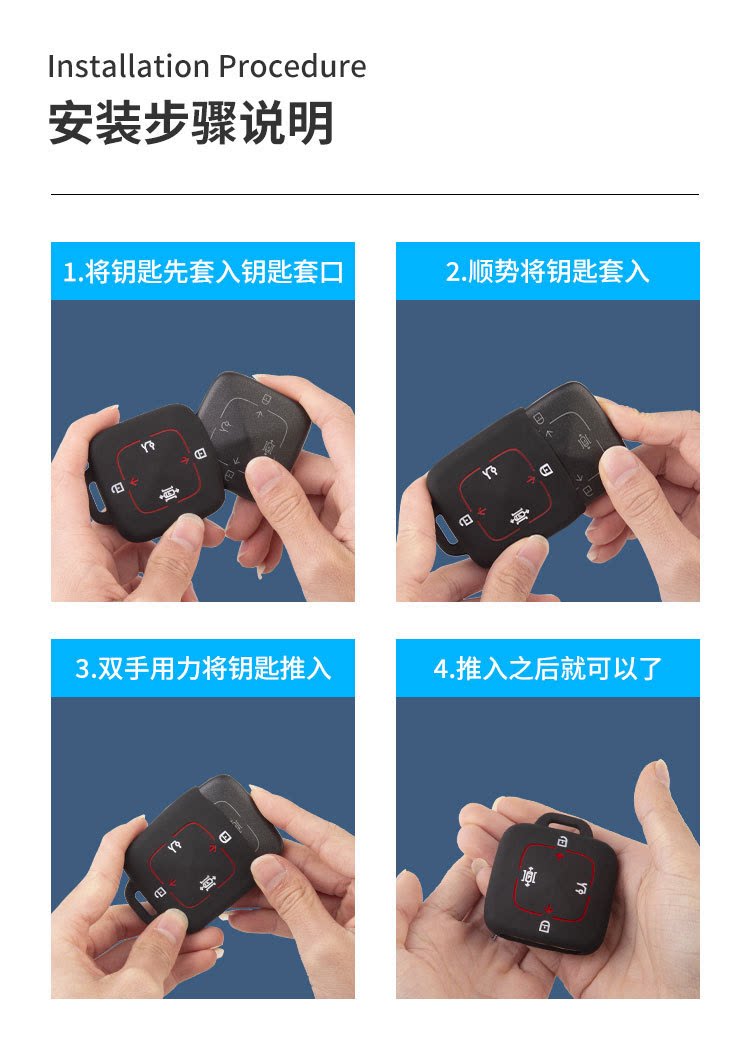 Installation Procedure
安装步骤说明

1.将钥匙先套入钥匙套口

2.顺势将钥匙套入

3.双手用力将钥匙推入

4.推入之后就可以了