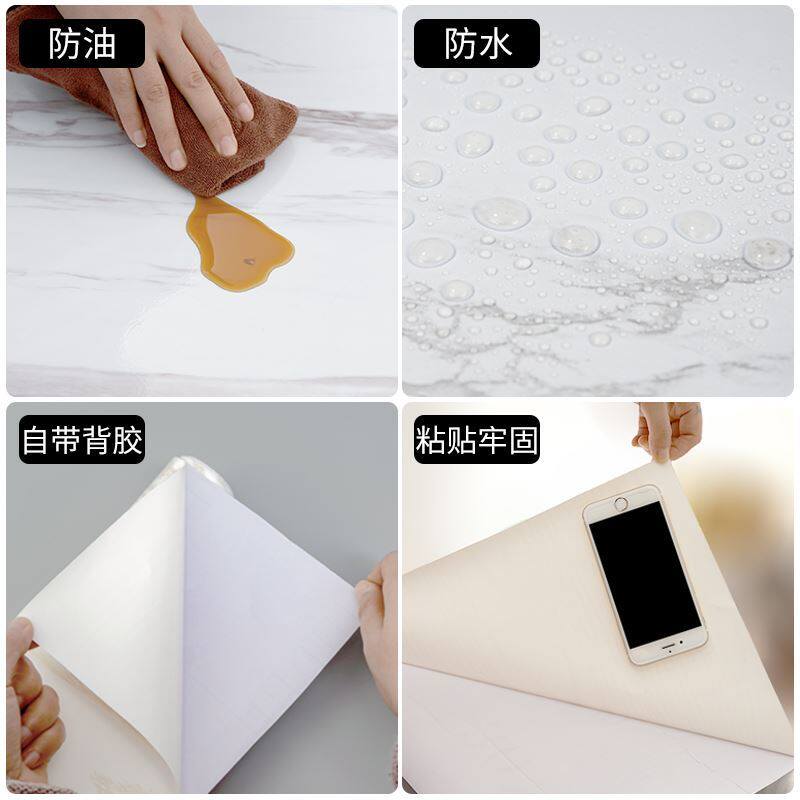 防油

防水

自带背胶

粘贴牢固