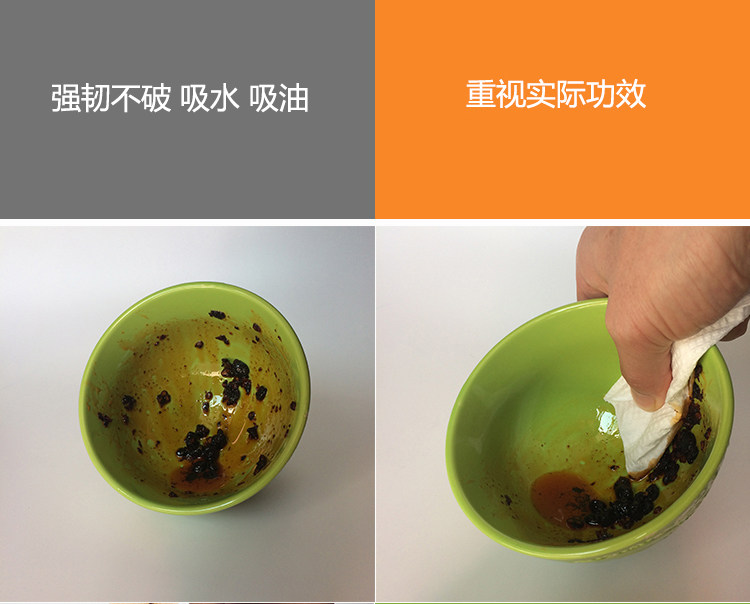 强韧不破 吸水 吸油

重视实际功效