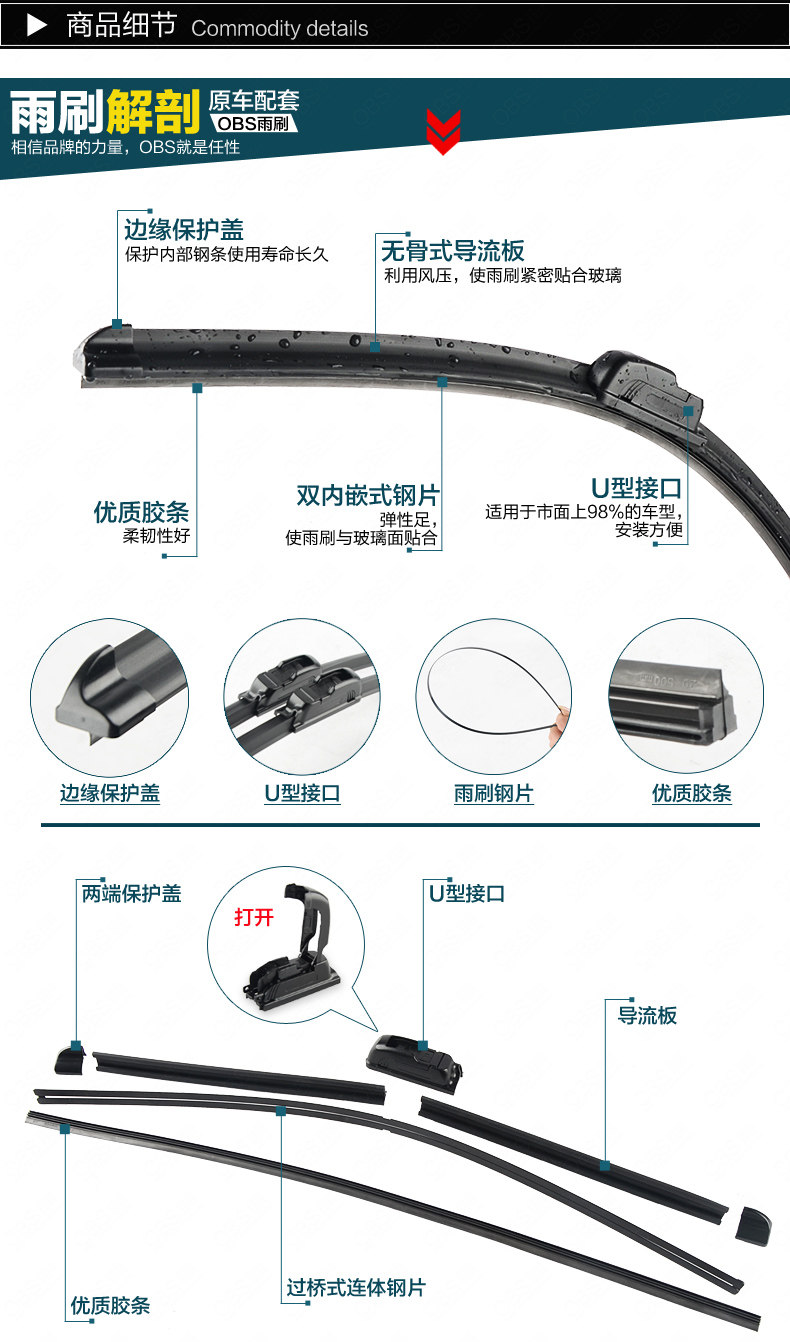 ▶ 商品细节 Commodity details

雨刷解剖 原车配套 OBS雨刷
相信品牌的力量，OBS就是任性

边缘保护盖
保护内部钢条使用寿命长久

无骨式导流板
利用风压，使雨刷紧密贴合玻璃

优质胶条
柔韧性好

双内嵌式钢片
弹性足，
使雨刷与玻璃面贴合

U型接口
适用于市面上98%的车型，
安装方便

边缘保护盖

U型接口

雨刷钢片

优质胶条

两端保护盖

打开

U型接口

导流板

优质胶条

过桥式连体钢片