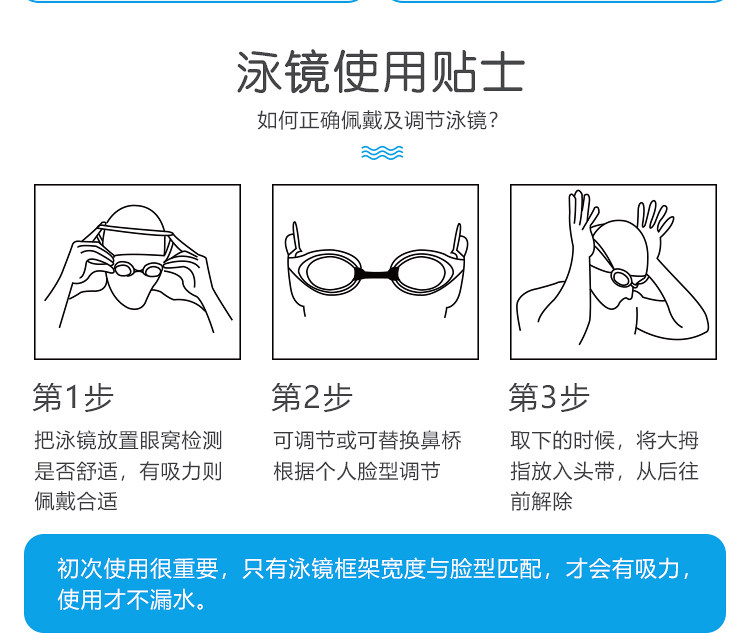 泳镜使用贴士

如何正确佩戴及调节泳镜？

第1步

把泳镜放置眼窝检测是否舒适，有吸力则佩戴合适

第2步

可调节或可替换鼻桥根据个人脸型调节

第3步

取下的时候，将大拇指放入头带，从后往前解除

初次使用很重要，只有泳镜框架宽度与脸型匹配，才会有吸力，使用才不漏水。