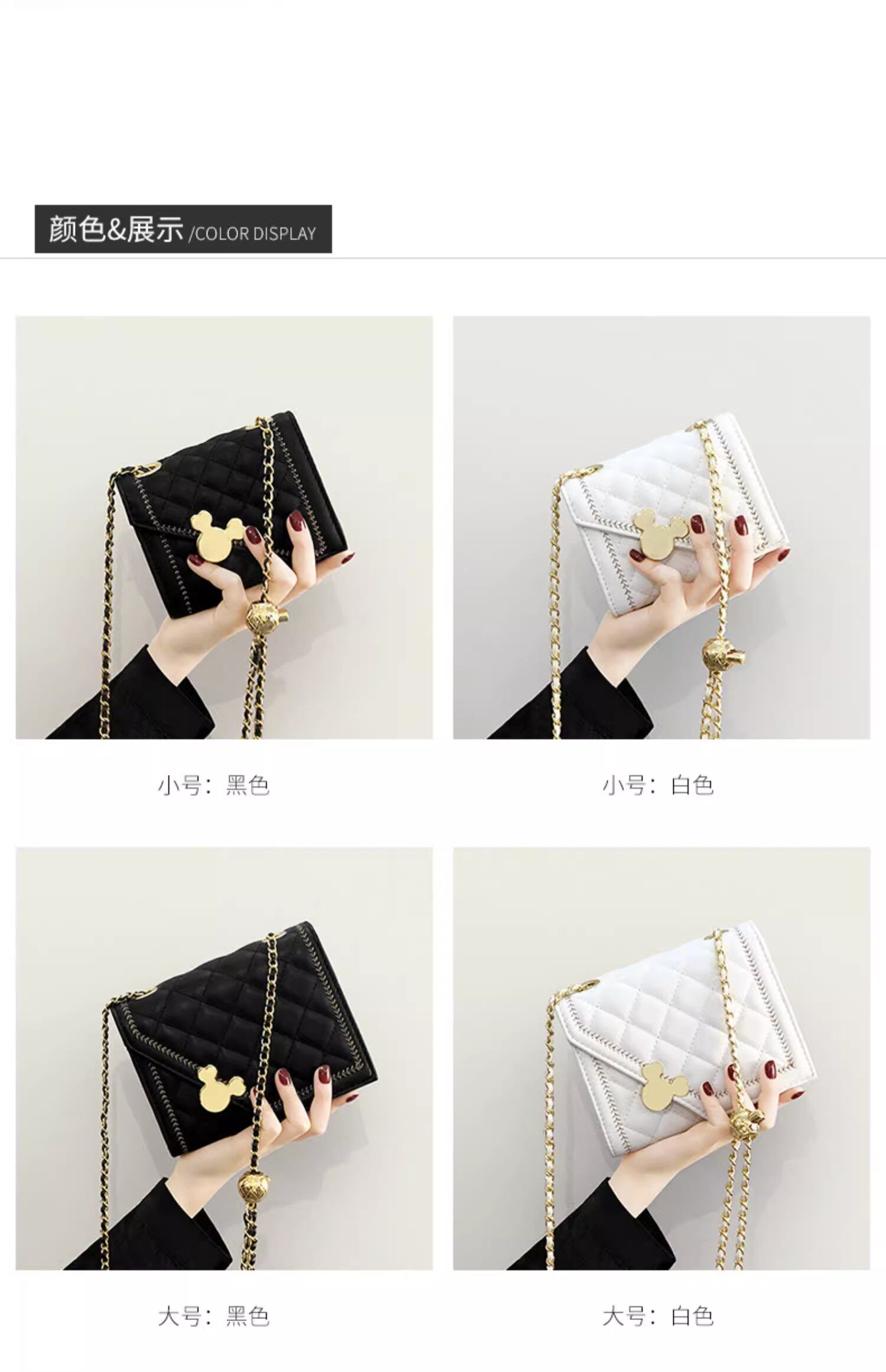 颜色&展示 /COLOR DISPLAY

小号：黑色

小号：白色

大号：黑色

大号：白色