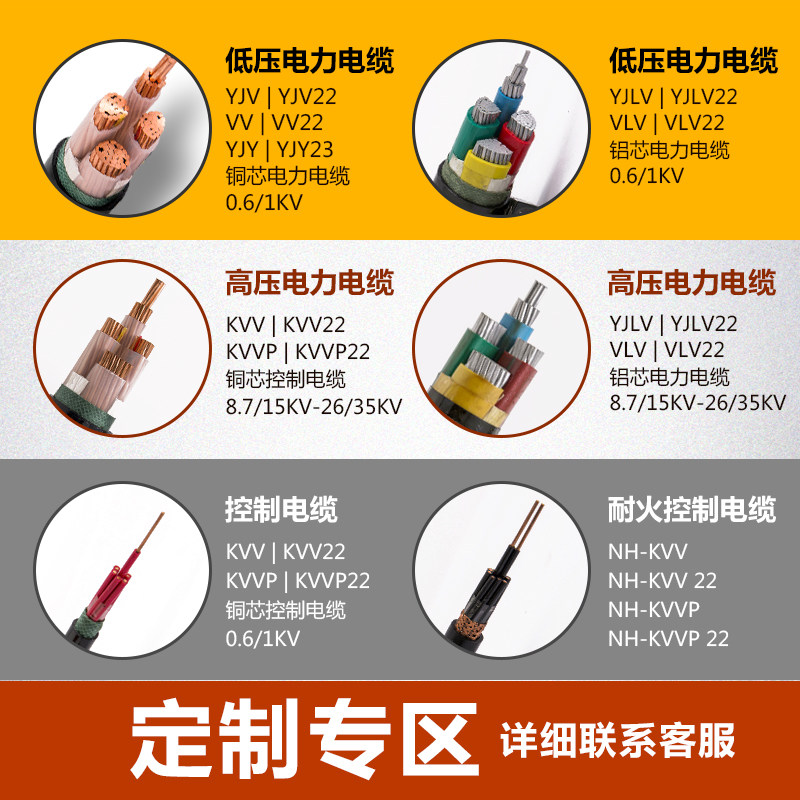 低压电力电缆
YJV | YJV22
VV | VV22
YJY | YJY23
铜芯电力电缆
0.6/1KV

低压电力电缆
YJLV | YJLV22
VLV | VLV22
铝芯电力电缆
0.6/1KV

高压电力电缆
KVV | KVV22
KVVP | KVVP22
铜芯控制电缆
8.7/15KV-26/35KV

高压电力电缆
YJLV | YJLV22
VLV | VLV22
铝芯电力电缆
8.7/15KV-26/35KV

控制电缆
KVV | KVV22
KVVP | KVVP22
铜芯控制电缆
0.6/1KV

耐火控制电缆
NH-KVV
NH-KVV 22
NH-KVVP
NH-KVVP 22

定制专区 详细联系客服