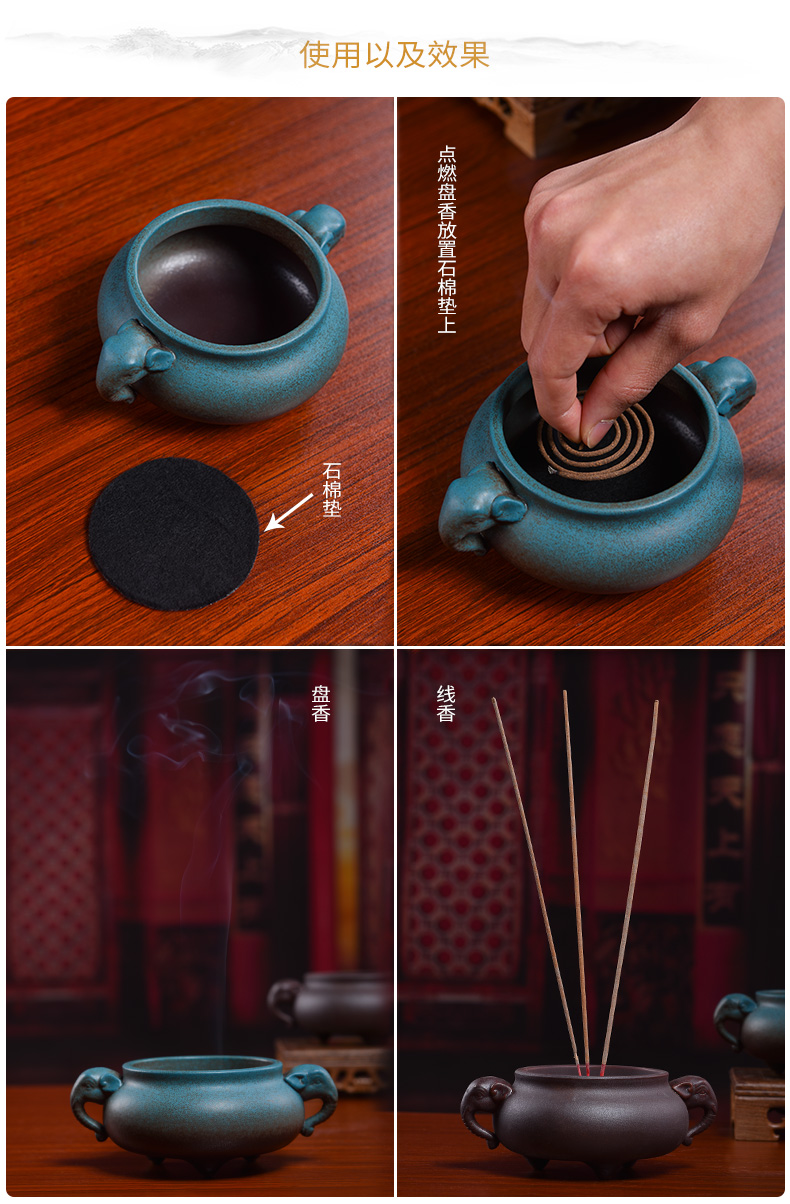 使用以及效果

石棉垫

点燃盘香放置石棉垫上

盘香

线香