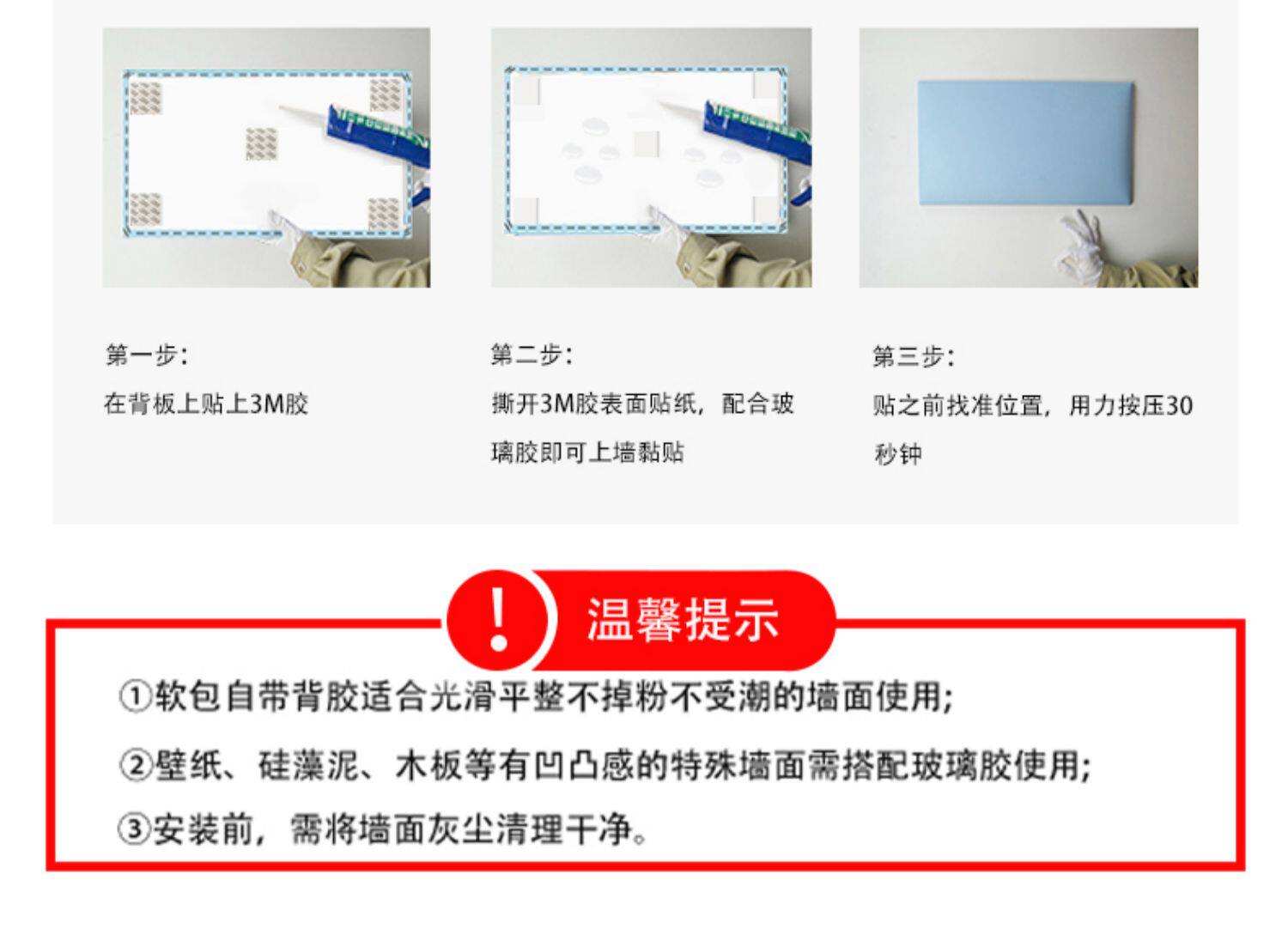 第一步:

在背板上贴上3M胶

第二步:

撕开3M胶表面贴纸，配合玻璃胶即可上墙黏贴

第三步:

贴之前找准位置，用力按压30秒钟

!

温馨提示

①软包自带背胶适合光滑平整不掉粉不受潮的墙面使用;

②壁纸、硅藻泥、木板等有凹凸感的特殊墙面需搭配玻璃胶使用;

③安装前，需将墙面灰尘清理干净。