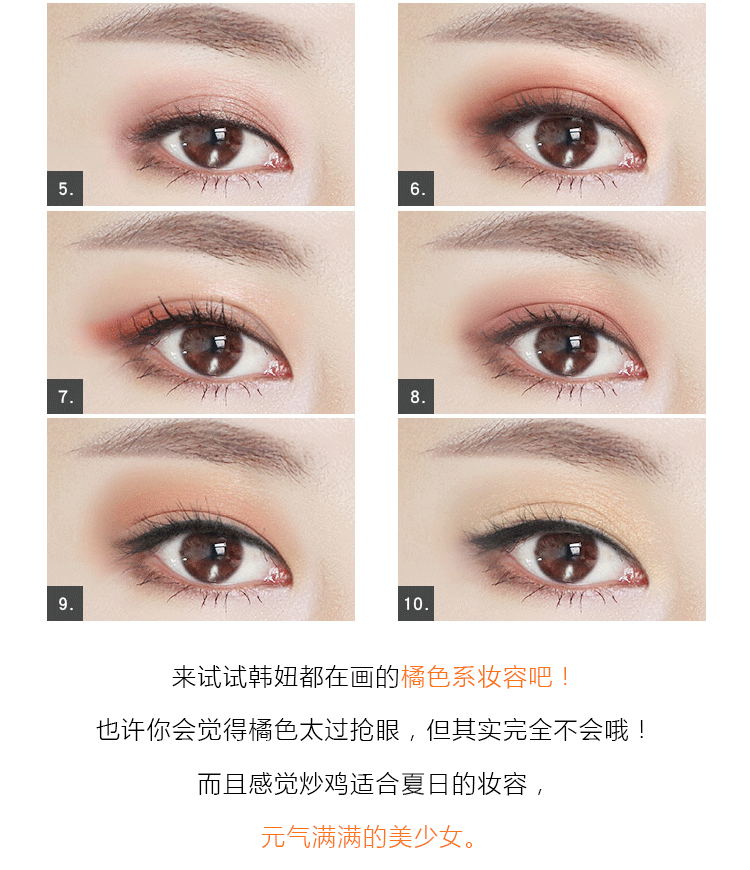 5.

6.

7.

8.

9.

10.

来试试韩妞都在画的橘色系妆容吧！

也许你会觉得橘色太过抢眼，但其实完全不会哦！

而且感觉炒鸡适合夏日的妆容，

元气满满的美少女。