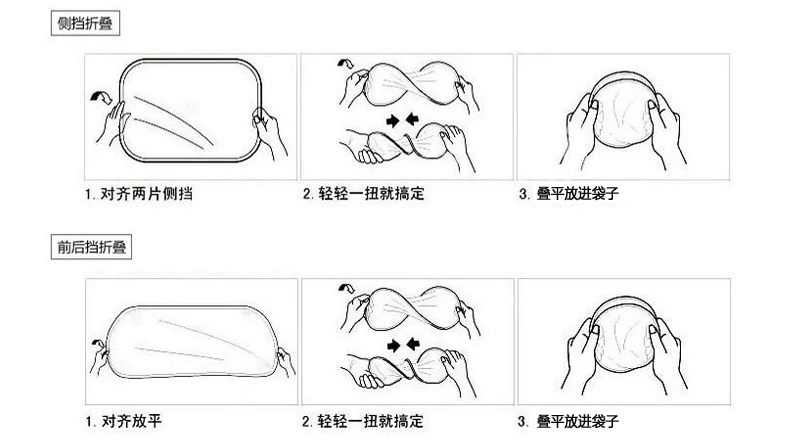 侧挡折叠

1. 对齐两片侧挡

2. 轻轻一扭就搞定

3. 叠平放进袋子

前后挡折叠

1. 对齐放平

2. 轻轻一扭就搞定

3. 叠平放进袋子