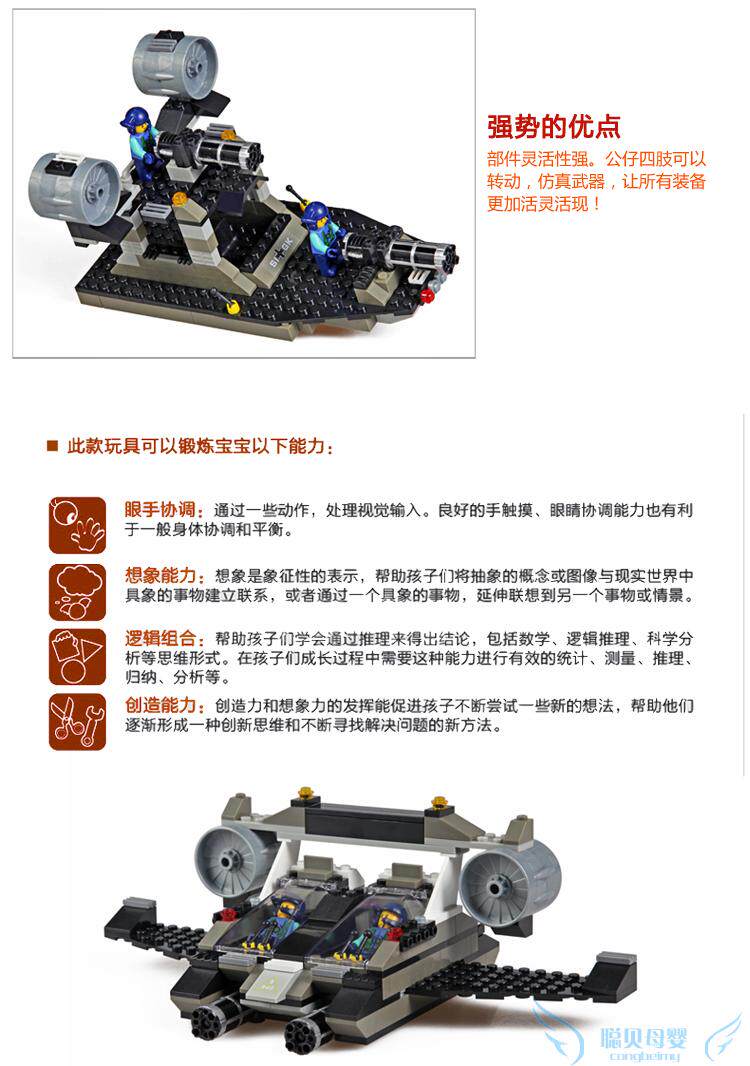 强势的优点
部件灵活性强。公仔四肢可以转动，仿真武器，让所有装备更加活灵活现！

■ 此款玩具可以锻炼宝宝以下能力：

眼手协调：通过一些动作，处理视觉输入。良好的手触摸、眼睛协调能力也有利于一般身体协调和平衡。

想象能力：想象是象征性的表示，帮助孩子们将抽象的概念或图像与现实世界中具象的事物建立联系，或者通过一个具象的事物，延伸联想到另一个事物或情景。

逻辑组合：帮助孩子们学会通过推理来得出结论，包括数学、逻辑推理、科学分析等思维形式。在孩子们成长过程中需要这种能力进行有效的统计、测量、推理、归纳、分析等。

创造能力：创造力和想象力的发挥能促进孩子不断尝试一些新的想法，帮助他们逐渐形成一种创新思维和不断寻找解决问题的新方法。

聪贝母婴
congbeimy