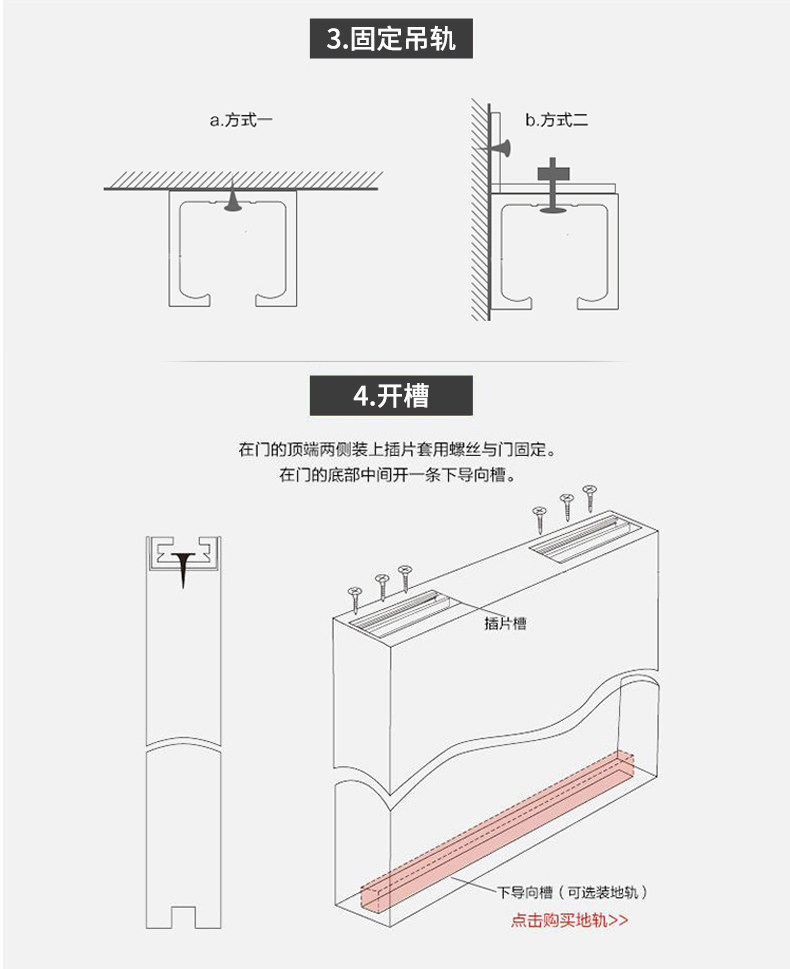 3.固定吊轨

a.方式一

b.方式二

4.开槽

在门的顶端两侧装上插片套用螺丝与门固定。
在门的底部中间开一条下导向槽。

插片槽

下导向槽（可选装地轨）

点击购买地轨>>