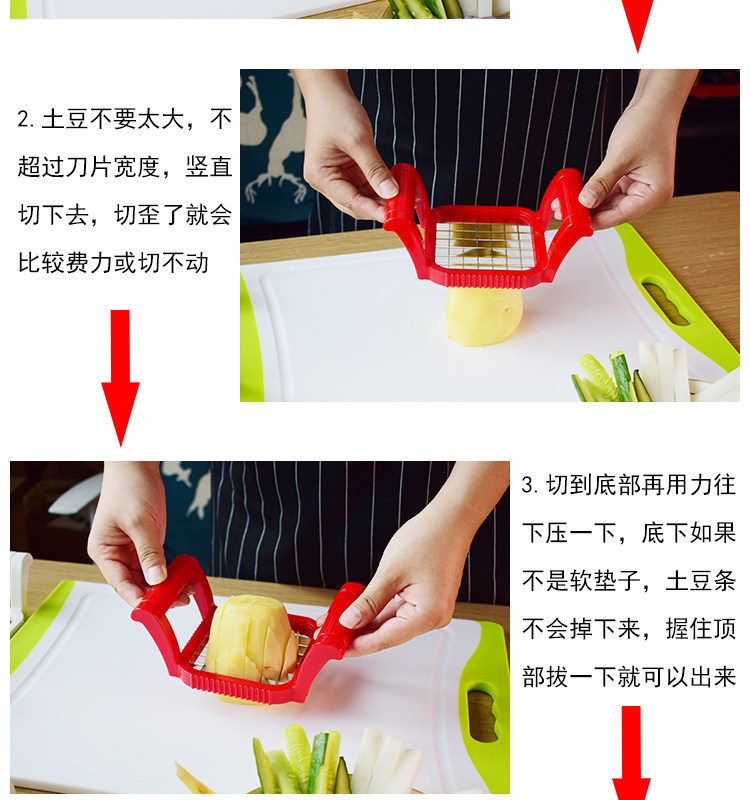 2. 土豆不要太大，不超过刀片宽度，竖直切下去，切歪了就会比较费力或切不动

3. 切到底部再用力往下压一下，底下如果不是软垫子，土豆条不会掉下来，握住顶部拔一下就可以出来