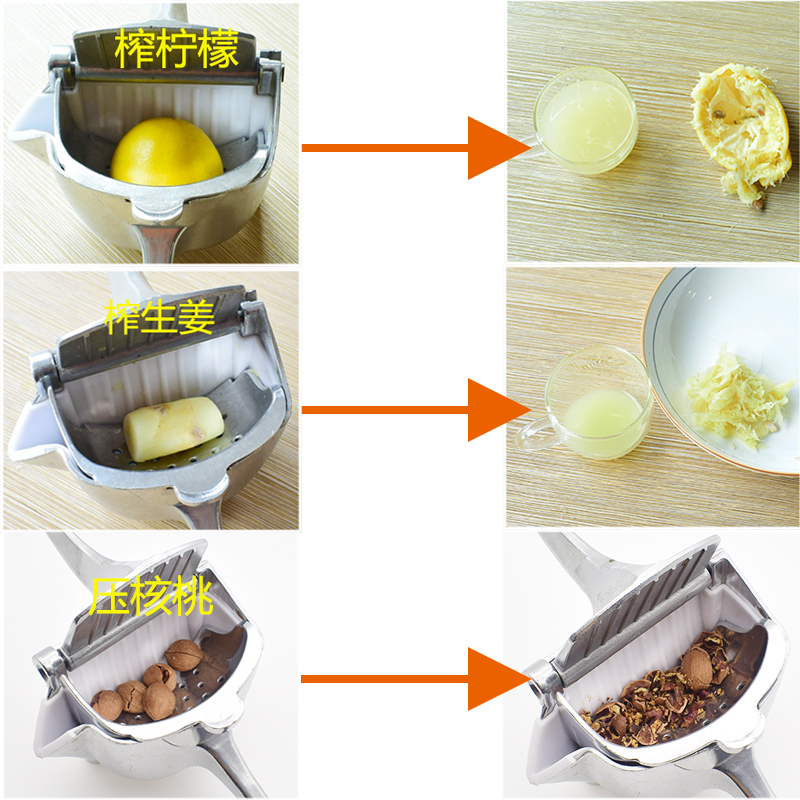 榨柠檬

榨生姜

压核桃