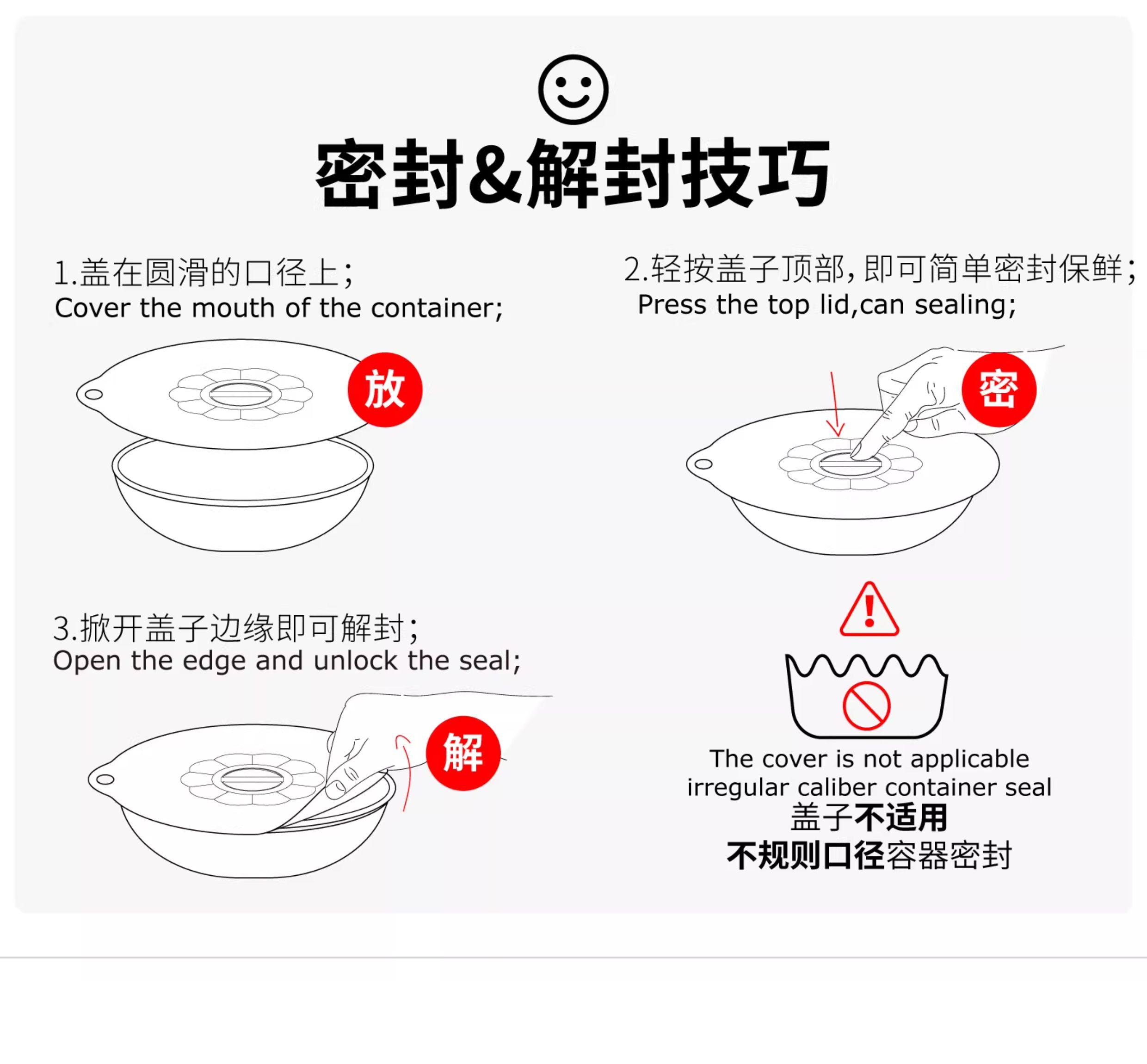 密封&解封技巧

1.盖在圆滑的口径上;
Cover the mouth of the container;

放

2.轻按盖子顶部,即可简单密封保鲜;
Press the top lid,can sealing;

密

3.掀开盖子边缘即可解封;
Open the edge and unlock the seal;

解

The cover is not applicable irregular caliber container seal
盖子不适用
不规则口径容器密封