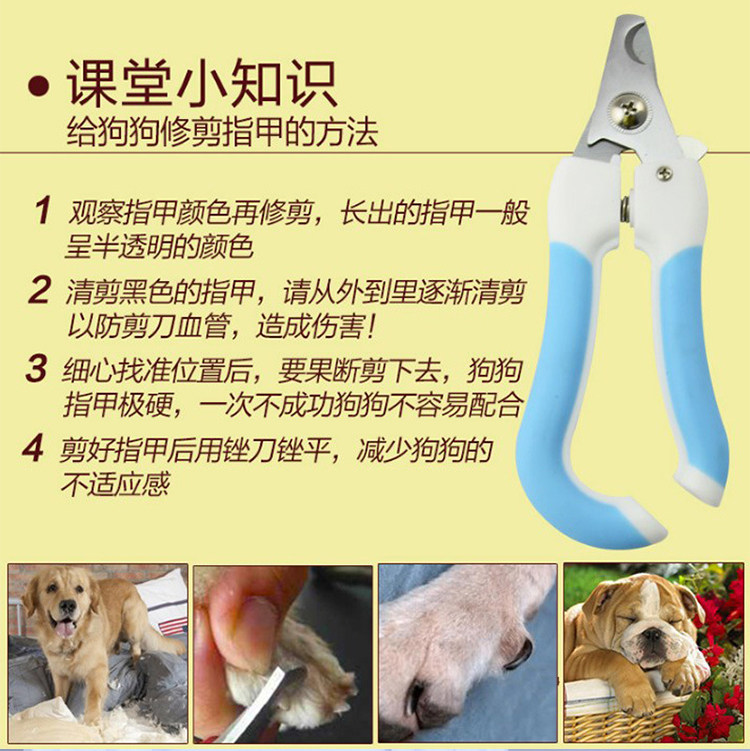 • 课堂小知识
给狗狗修剪指甲的方法

1 观察指甲颜色再修剪，长出的指甲一般呈半透明的颜色

2 清剪黑色的指甲，请从外到里逐渐清剪以防剪刀血管，造成伤害！

3 细心找准位置后，要果断剪下去，狗狗指甲极硬，一次不成功狗狗不容易配合

4 剪好指甲后用锉刀锉平，减少狗狗的不适应感