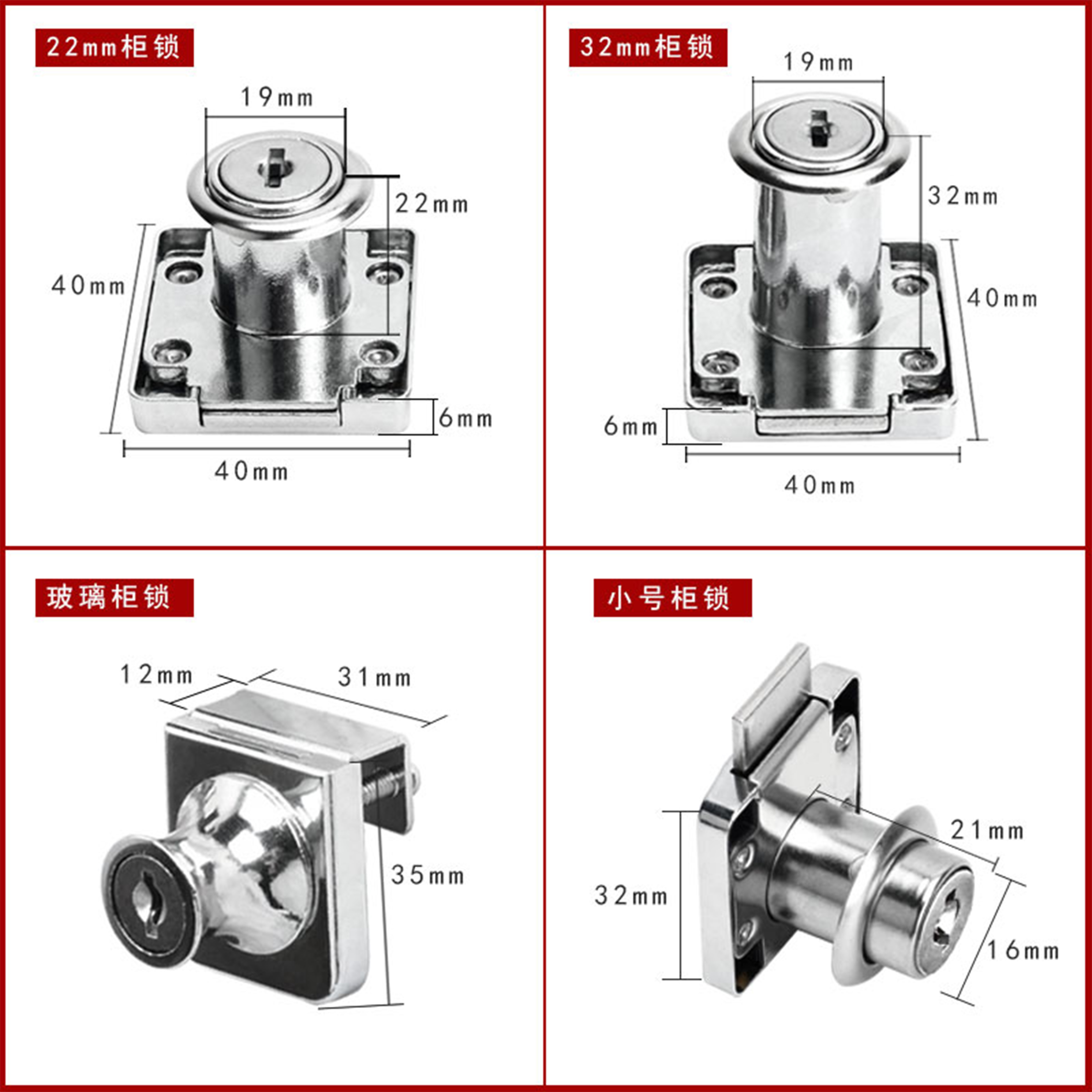 22mm柜锁

19mm

22mm

40mm

6mm

40mm

32mm柜锁

19mm

32mm

40mm

6mm

40mm

玻璃柜锁

12mm

31mm

35mm

小号柜锁

21mm

32mm

16mm