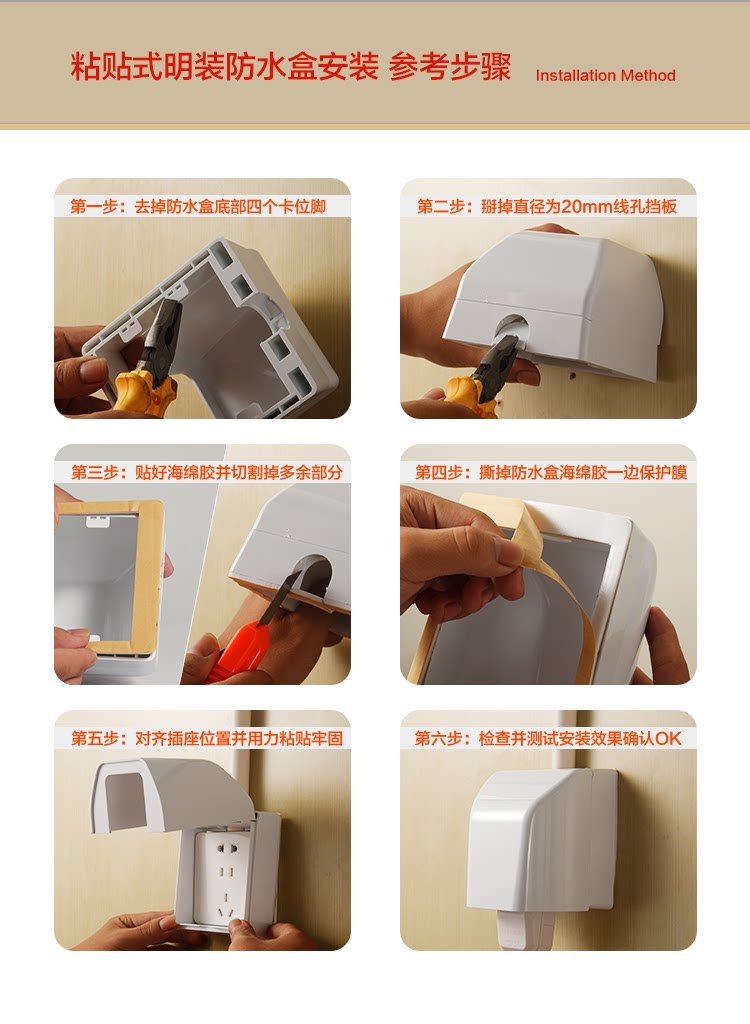 粘贴式明装防水盒安装 参考步骤 Installation Method

第一步：去掉防水盒底部四个卡位脚

第二步：掰掉直径为20mm线孔挡板

第三步：贴好海绵胶并切割掉多余部分

第四步：撕掉防水盒海绵胶一边保护膜

第五步：对齐插座位置并用力粘贴牢固

第六步：检查并测试安装效果确认OK