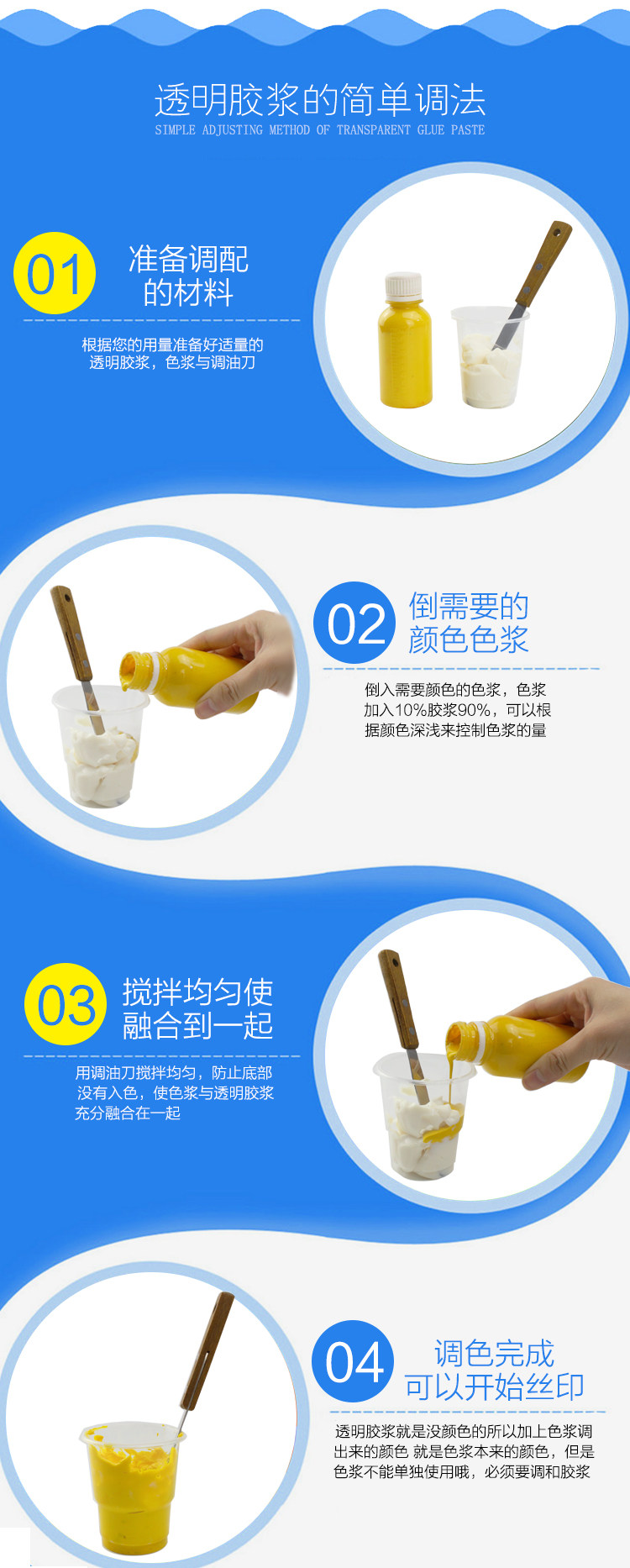 透明胶浆的简单调法
SIMPLE ADJUSTING METHOD OF TRANSPARENT GLUE PASTE

01
准备调配的材料

根据您的用量准备好适量的透明胶浆，色浆与调油刀

02
倒需要的颜色色浆

倒入需要颜色的色浆，色浆加入10%胶浆90%，可以根据颜色深浅来控制色浆的量

03
搅拌均匀使融合到一起

用调油刀搅拌均匀，防止底部没有入色，使色浆与透明胶浆充分融合在一起

04
调色完成可以开始丝印

透明胶浆就是没颜色的所以加上色浆调出来的颜色 就是色浆本来的颜色，但是色浆不能单独使用哦，必须要调和胶浆