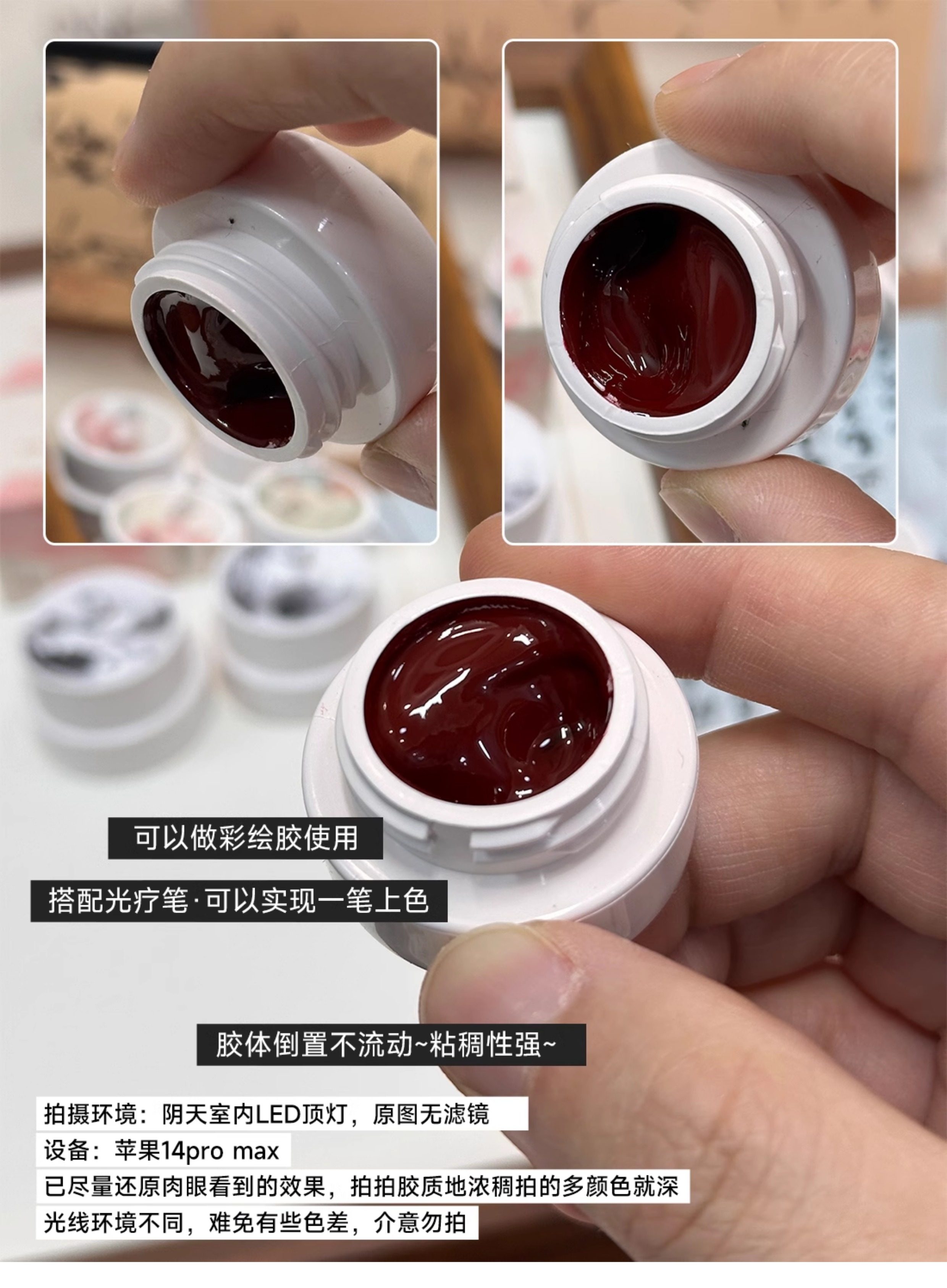 可以做彩绘胶使用

搭配光疗笔·可以实现一笔上色

胶体倒置不流动~粘稠性强~

拍摄环境：阴天室内LED顶灯，原图无滤镜

设备：苹果14pro max

已尽量还原肉眼看到的效果，拍拍胶质地浓稠拍的多颜色就深

光线环境不同，难免有些色差，介意勿拍