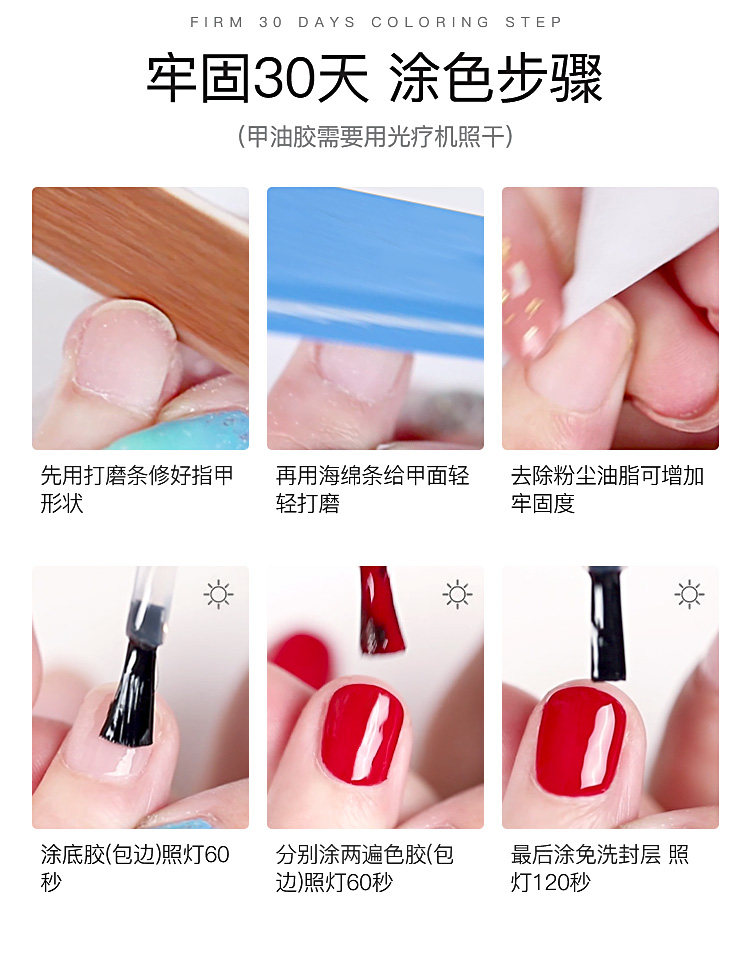 FIRM 30 DAYS COLORING STEP

牢固30天 涂色步骤

(甲油胶需要用光疗机照干)

先用打磨条修好指甲形状

再用海绵条给甲面轻轻打磨

去除粉尘油脂可增加牢固度

涂底胶(包边)照灯60秒

分别涂两遍色胶(包边)照灯60秒

最后涂免洗封层 照灯120秒