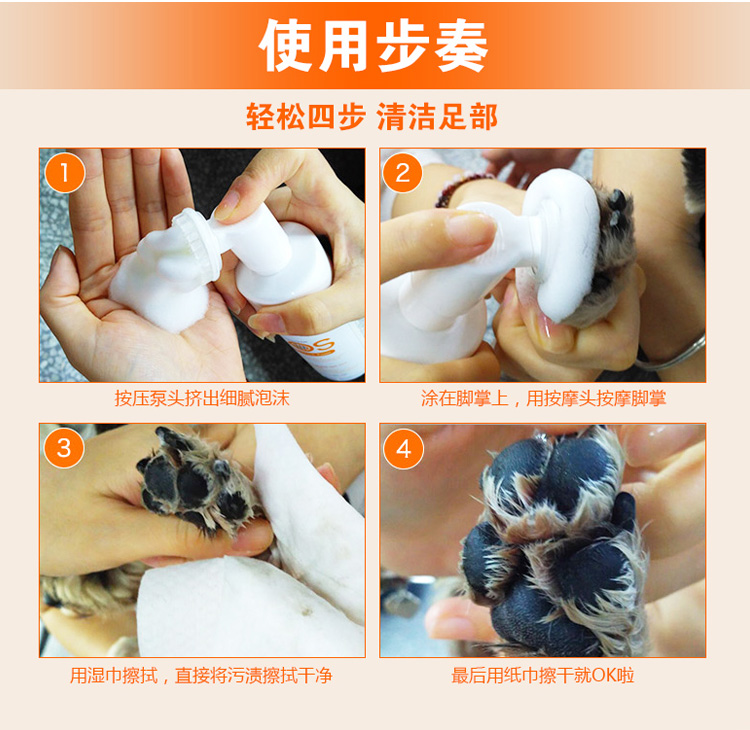 使用步奏

轻松四步 清洁足部

1

按压泵头挤出细腻泡沫

2

涂在脚掌上，用按摩头按摩脚掌

3

用湿巾擦拭，直接将污渍擦拭干净

4

最后用纸巾擦干就OK啦