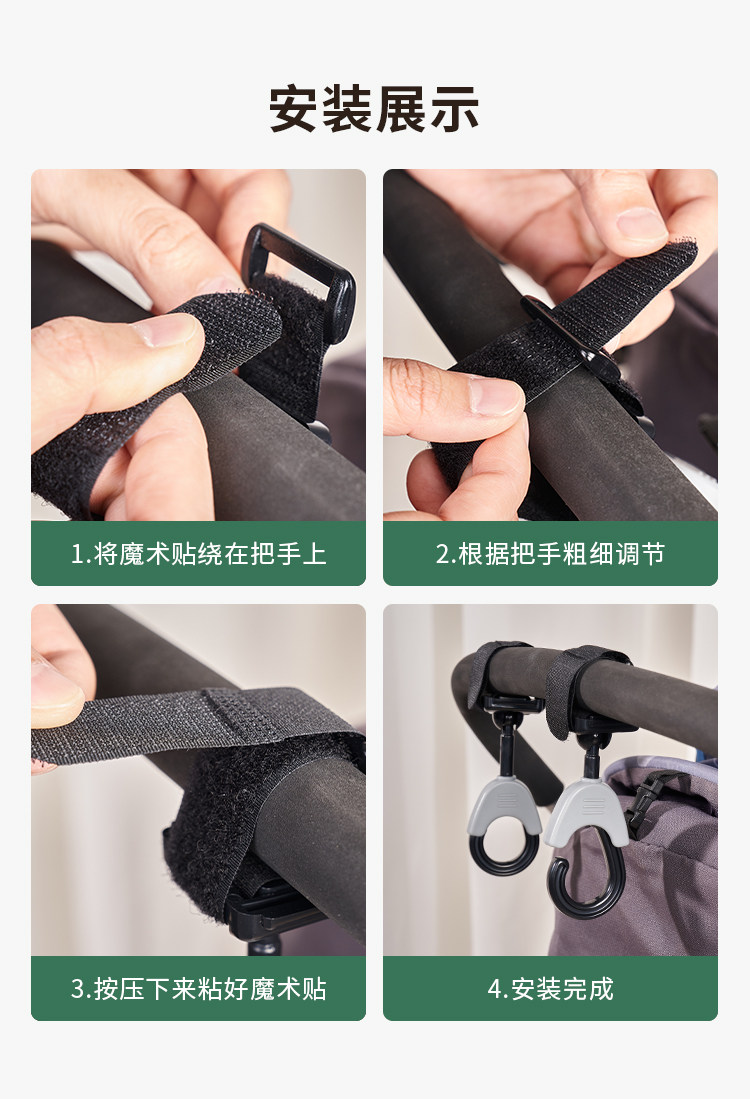 安装展示

1.将魔术贴绕在把手上

2.根据把手粗细调节

3.按压下来粘好魔术贴

4.安装完成