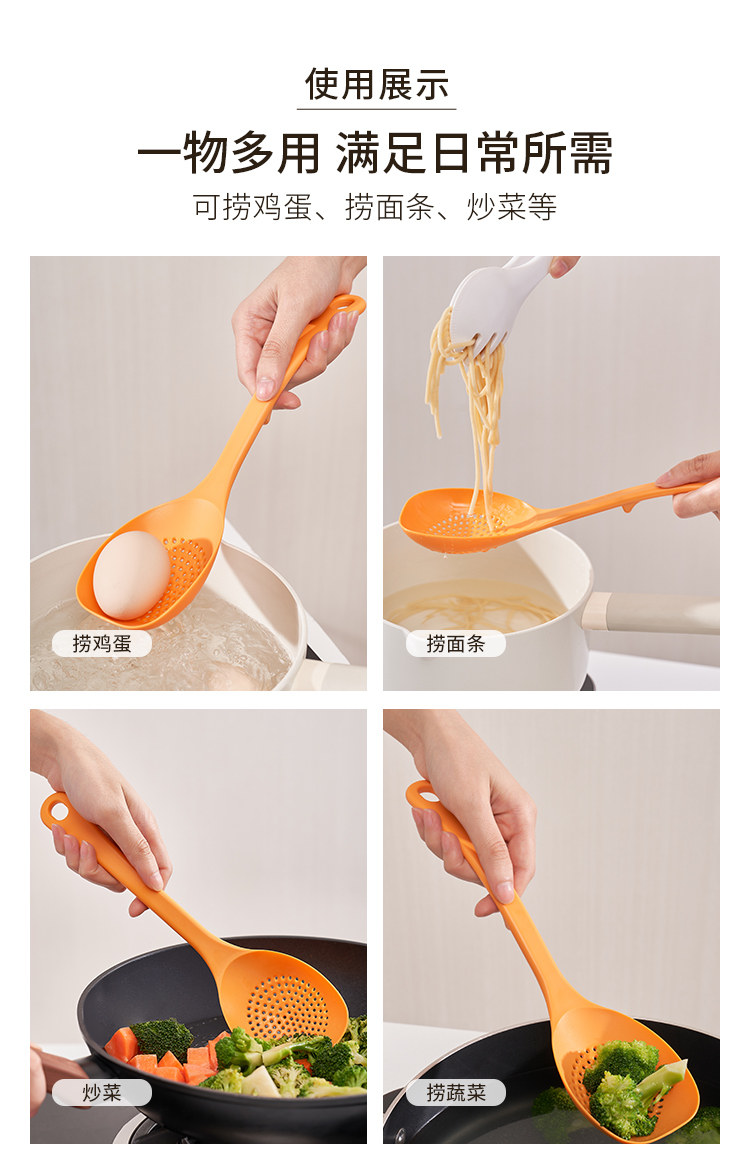 使用展示

一物多用 满足日常所需

可捞鸡蛋、捞面条、炒菜等

捞鸡蛋

捞面条

炒菜

捞蔬菜