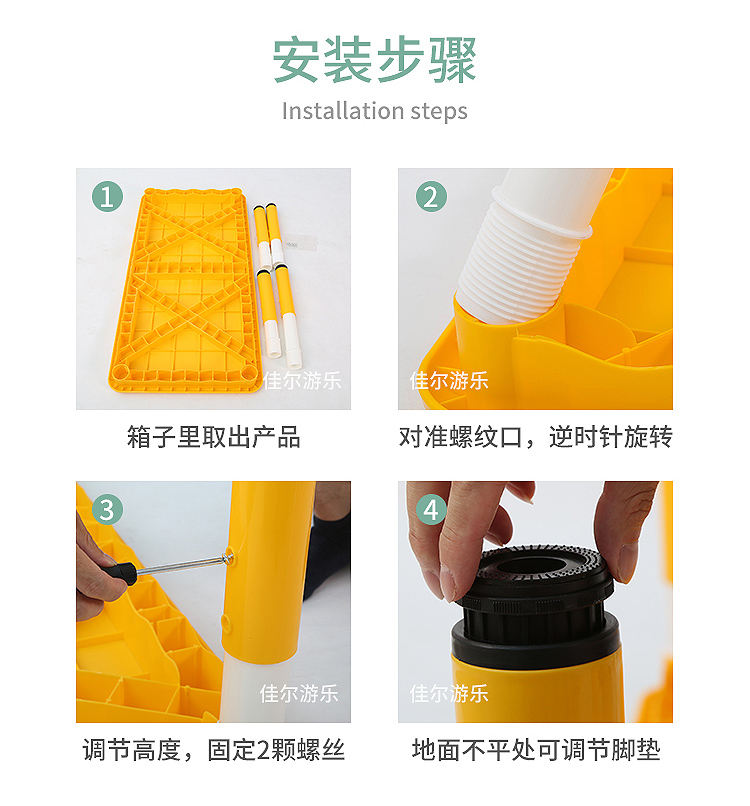 安装步骤
Installation steps

1
佳尔游乐
箱子里取出产品

2
佳尔游乐
对准螺纹口，逆时针旋转

3
佳尔游乐
调节高度，固定2颗螺丝

4
佳尔游乐
地面不平处可调节脚垫