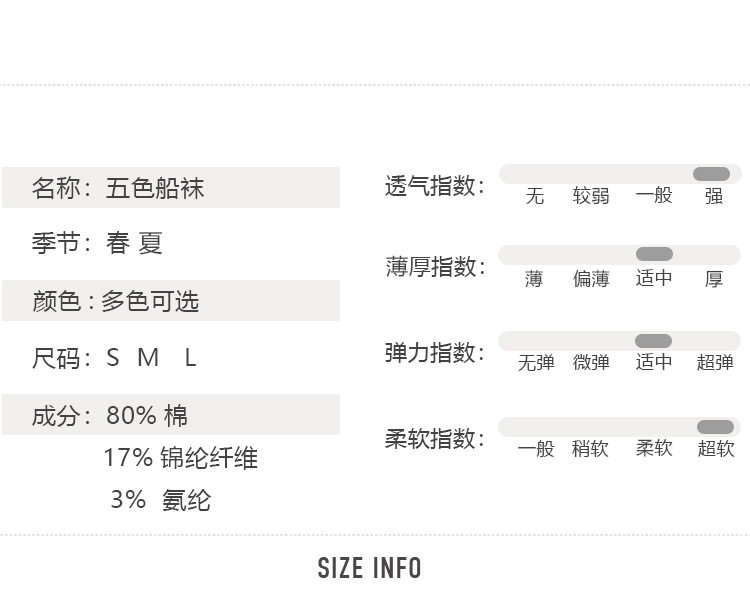 名称：五色船袜

季节：春 夏

颜色：多色可选

尺码：S M L

成分：80% 棉
17% 锦纶纤维
3% 氨纶

透气指数：
无 较弱 一般 强

薄厚指数：
薄 偏薄 适中 厚

弹力指数：
无弹 微弹 适中 超弹

柔软指数：
一般 稍软 柔软 超软

SIZE INFO