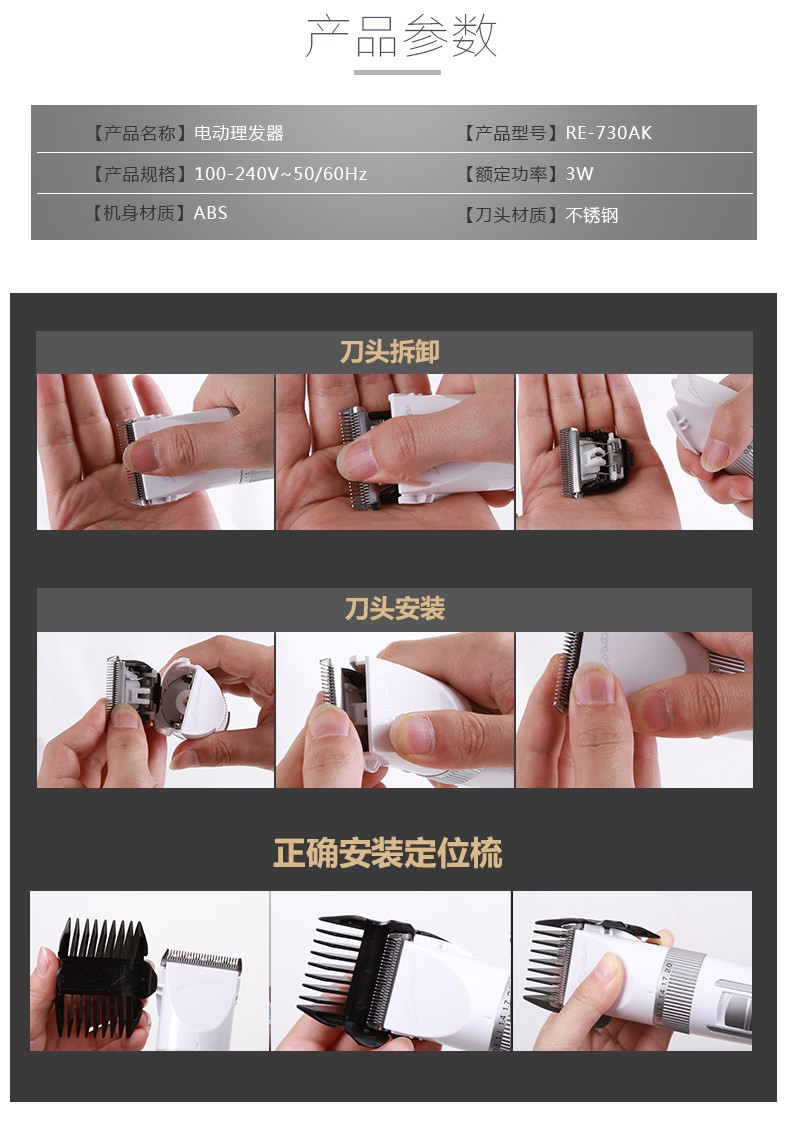 产品参数

| 【产品名称】电动理发器 | 【产品型号】RE-730AK |
|---|---|
| 【产品规格】100-240V~50/60Hz | 【额定功率】3W |
| 【机身材质】ABS | 【刀头材质】不锈钢 |

刀头拆卸

刀头安装

正确安装定位梳