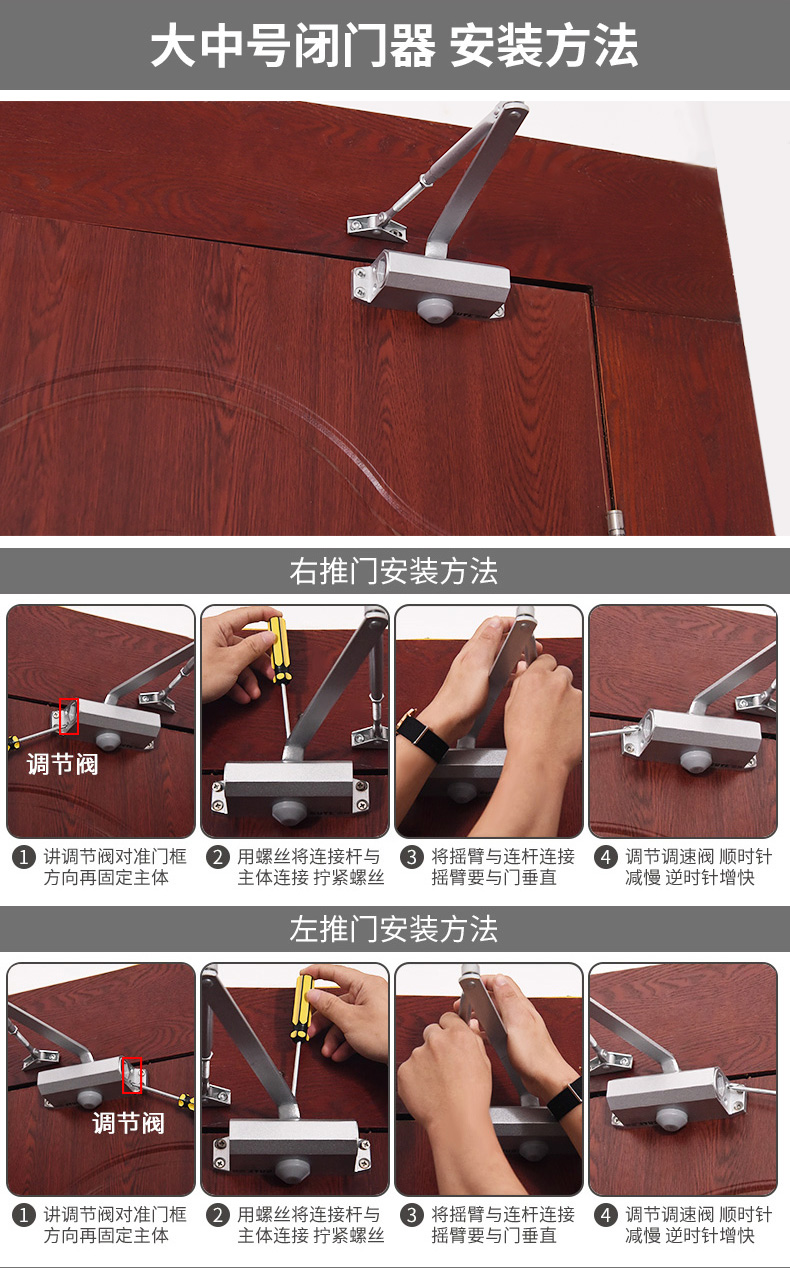 大中号闭门器 安装方法

右推门安装方法

调节阀

1 讲调节阀对准门框方向再固定主体

2 用螺丝将连接杆与主体连接 拧紧螺丝

3 将摇臂与连杆连接 摇臂要与门垂直

4 调节调速阀 顺时针减慢 逆时针增快

左推门安装方法

调节阀

1 讲调节阀对准门框方向再固定主体

2 用螺丝将连接杆与主体连接 拧紧螺丝

3 将摇臂与连杆连接 摇臂要与门垂直

4 调节调速阀 顺时针减慢 逆时针增快