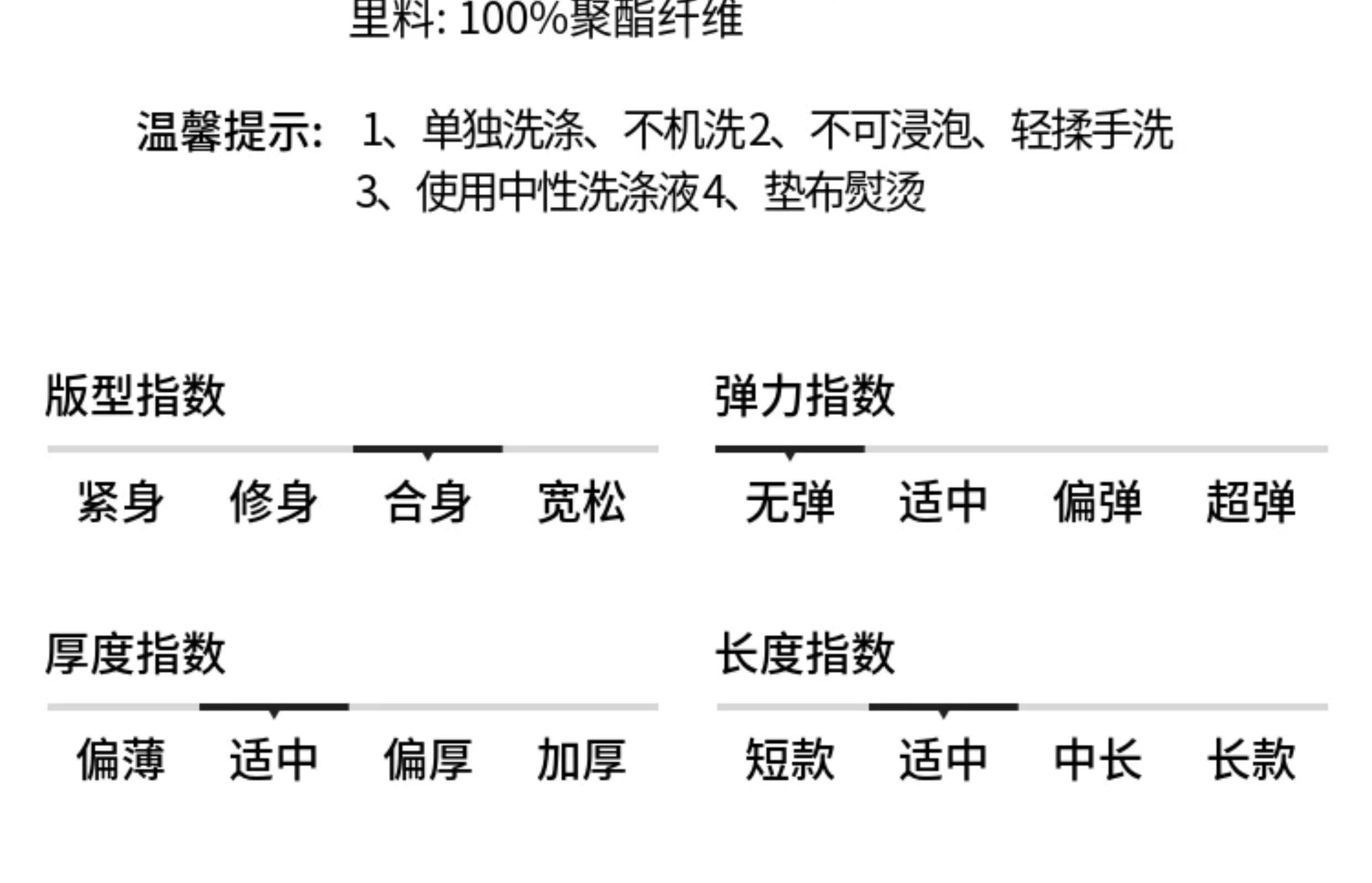 里料:100%聚酯纤维

温馨提示: 1、单独洗涤、不机洗2、不可浸泡、轻揉手洗
3、使用中性洗涤液4、垫布熨烫

版型指数

紧身 修身 合身 宽松

弹力指数

无弹 适中 偏弹 超弹

厚度指数

偏薄 适中 偏厚 加厚

长度指数

短款 适中 中长 长款